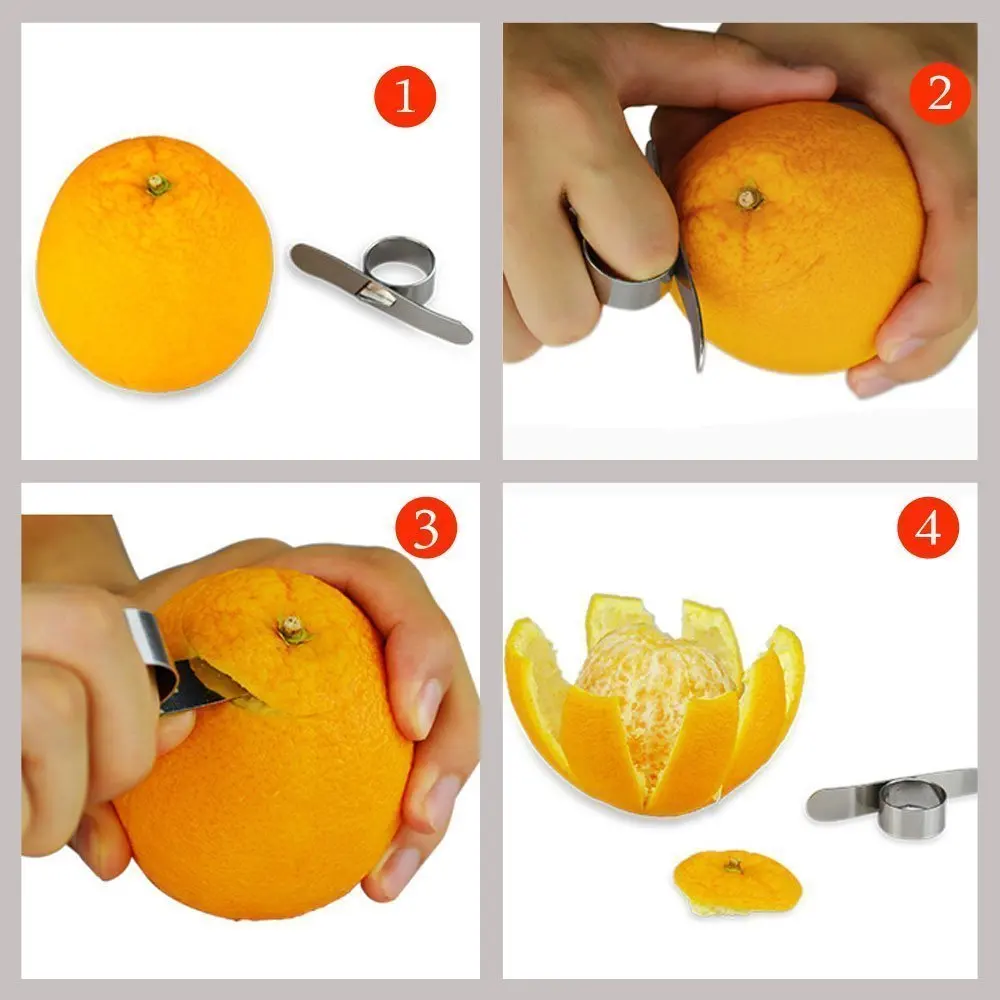 1

2

3

4