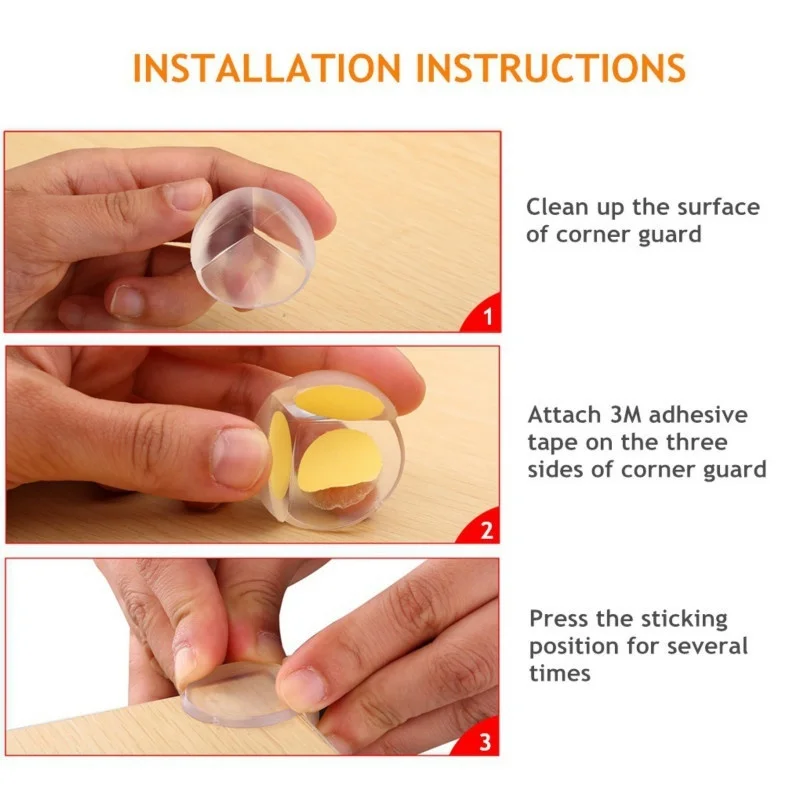 INSTALLATION INSTRUCTIONS

1

Clean up the surface of corner guard

2

Attach 3M adhesive tape on the three sides of corner guard

3

Press the sticking position for several times