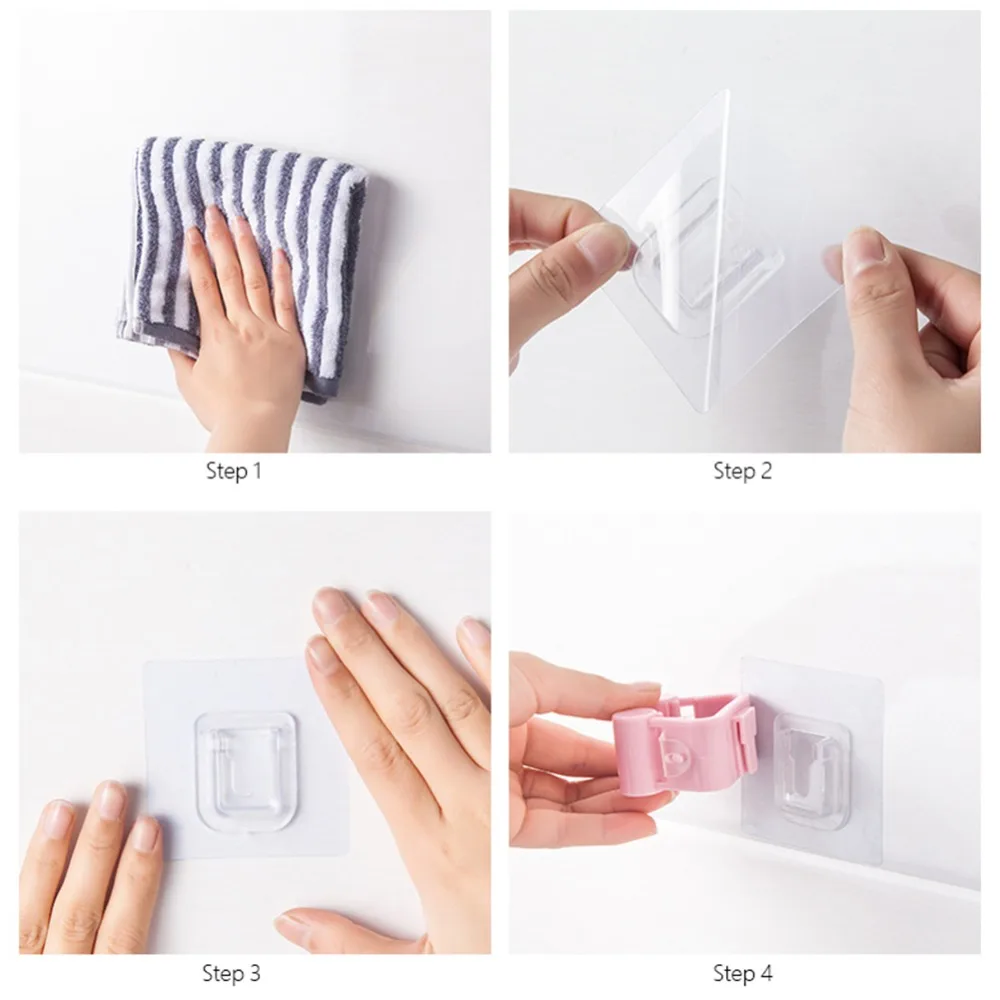 Step 1

Step 2

Step 3

Step 4