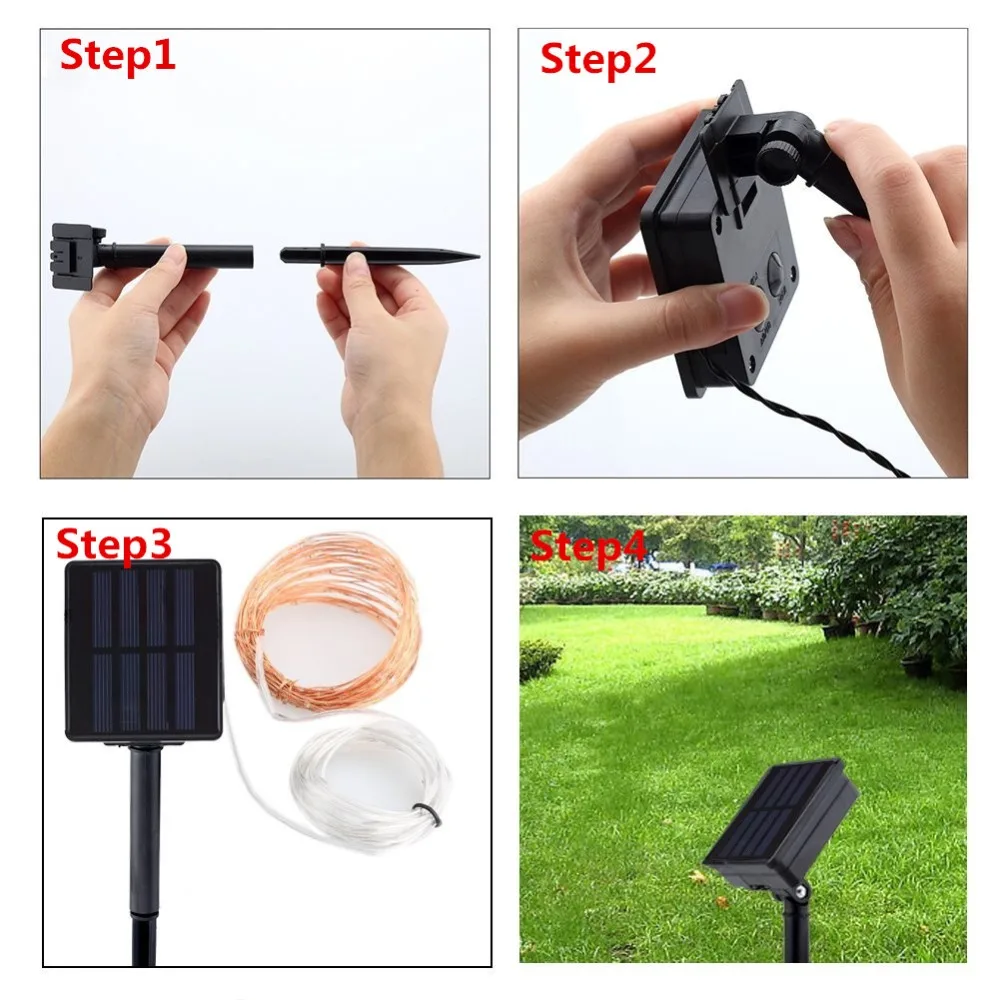 Step1

Step2

Step3

Step4