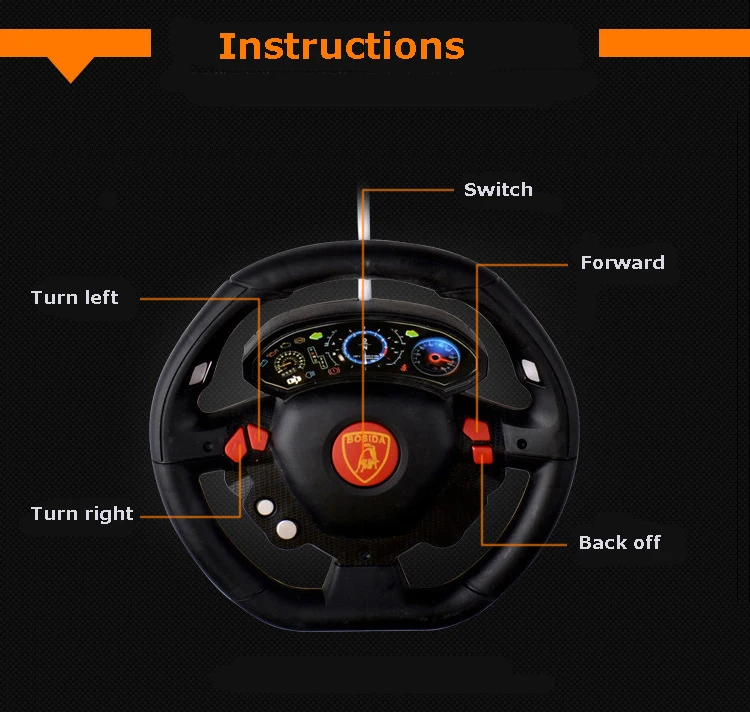 Instructions

Switch

Forward

Turn left

BOSIDA

Turn right

Back off