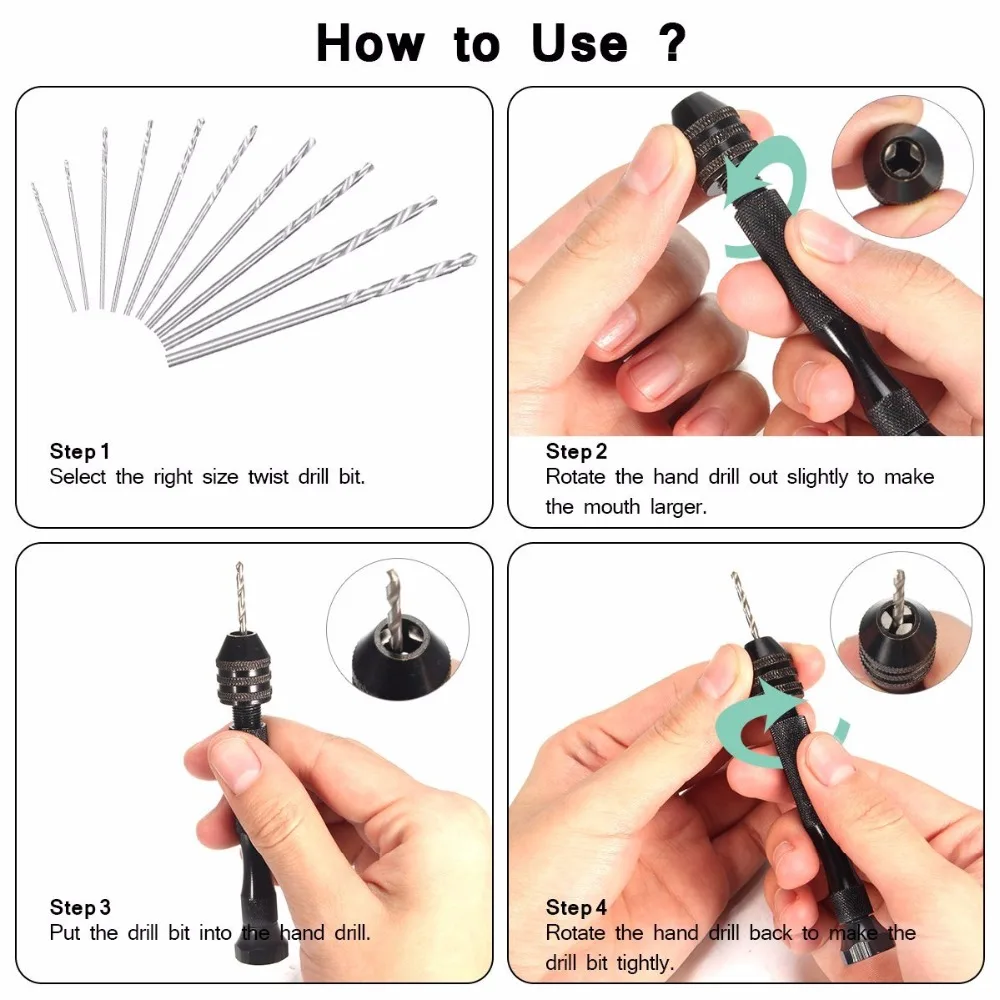 How to Use ?

Step 1
Select the right size twist drill bit.

Step 2
Rotate the hand drill out slightly to make the mouth larger.

Step 3
Put the drill bit into the hand drill.

Step 4
Rotate the hand drill back to make the drill bit tightly.