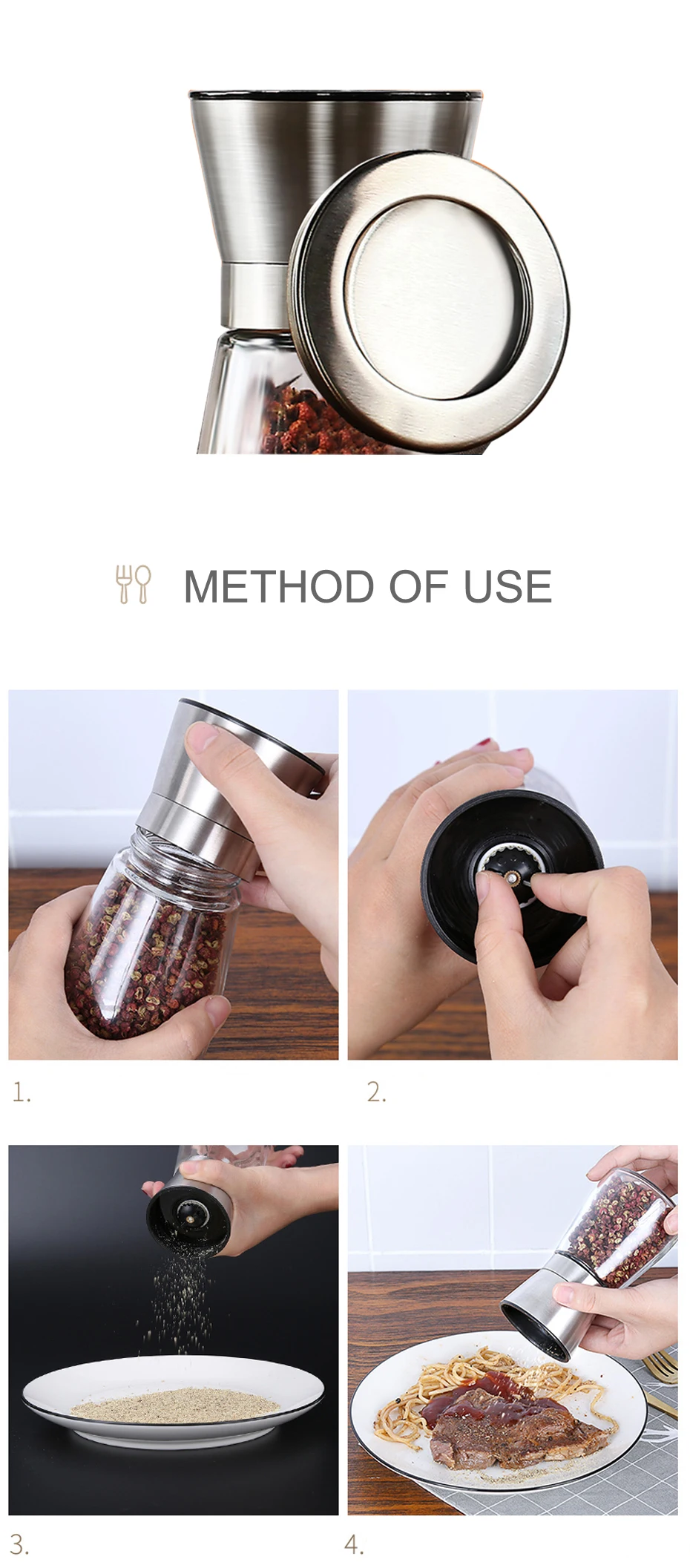 METHOD OF USE

1.

2.

3.

4.