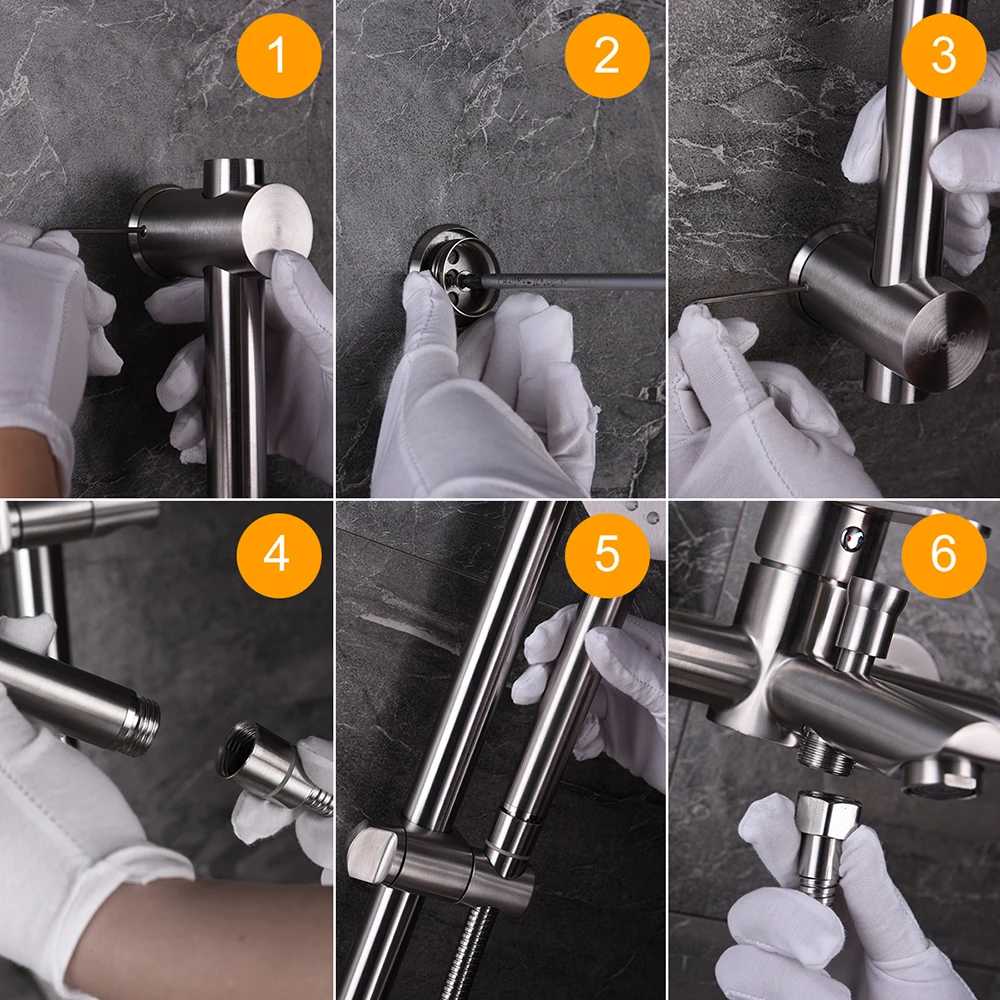 1

2

3

4

5

6