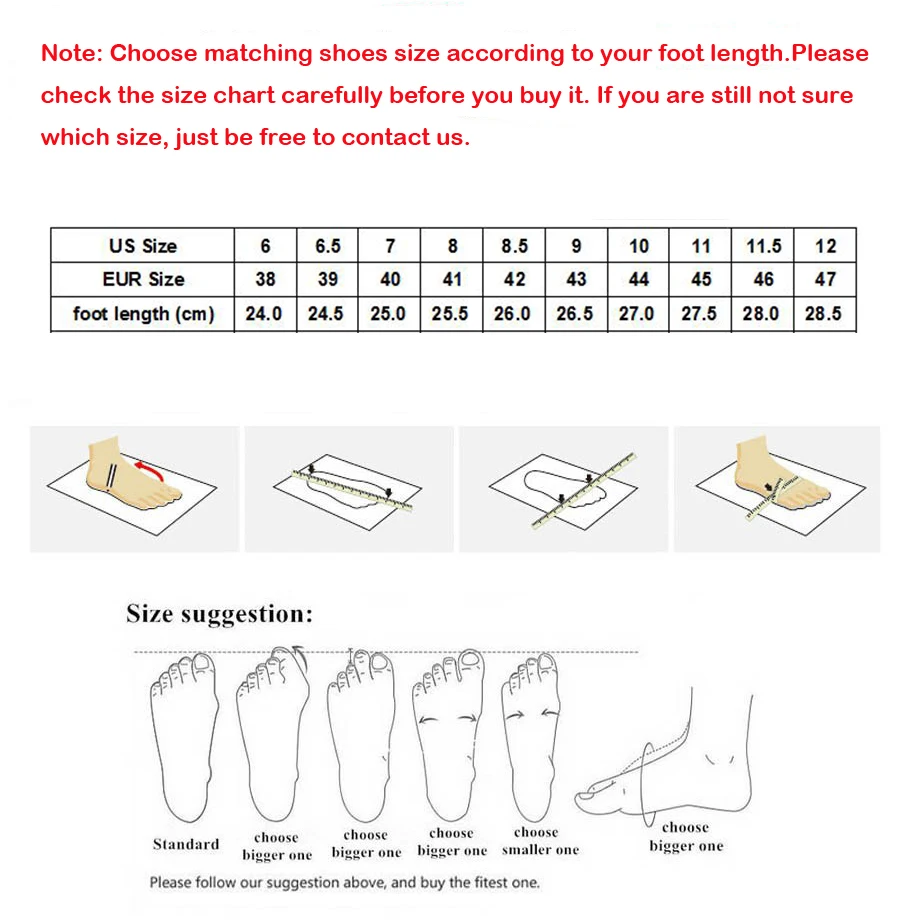 Note: Choose matching shoes size according to your foot length.Please check the size chart carefully before you buy it. If you are still not sure which size, just be free to contact us.

| US Size | 6 | 6.5 | 7 | 8 | 8.5 | 9 | 10 | 11 | 11.5 | 12 |
|---|---|---|---|---|---|---|---|---|---|---|
| EUR Size | 38 | 39 | 40 | 41 | 42 | 43 | 44 | 45 | 46 | 47 |
| foot length (cm) | 24.0 | 24.5 | 25.0 | 25.5 | 26.0 | 26.5 | 27.0 | 27.5 | 28.0 | 28.5 |

Size suggestion:

Standard

choose bigger one

choose bigger one

choose bigger one

choose smaller one

choose bigger one

Please follow our suggestion above, and buy the fitest one.