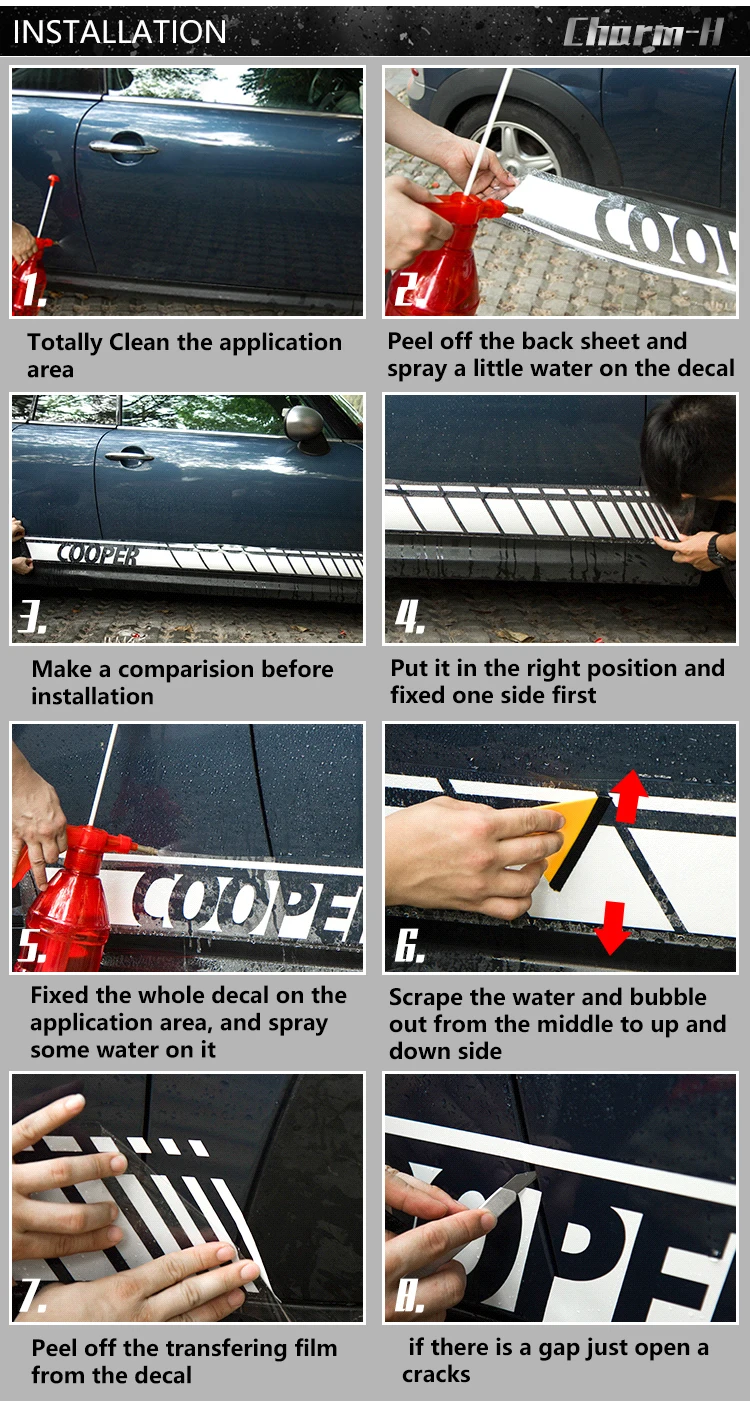 INSTALLATION

Charm-H

1.

Totally Clean the application area

COOP

2.

Peel off the back sheet and spray a little water on the decal

COOPER

3.

Make a comparision before installation

4.

Put it in the right position and fixed one side first

COOPE

5.

Fixed the whole decal on the application area, and spray some water on it

6.

Scrape the water and bubble out from the middle to up and down side

7.

Peel off the transfering film from the decal

OPE

8.

if there is a gap just open a cracks