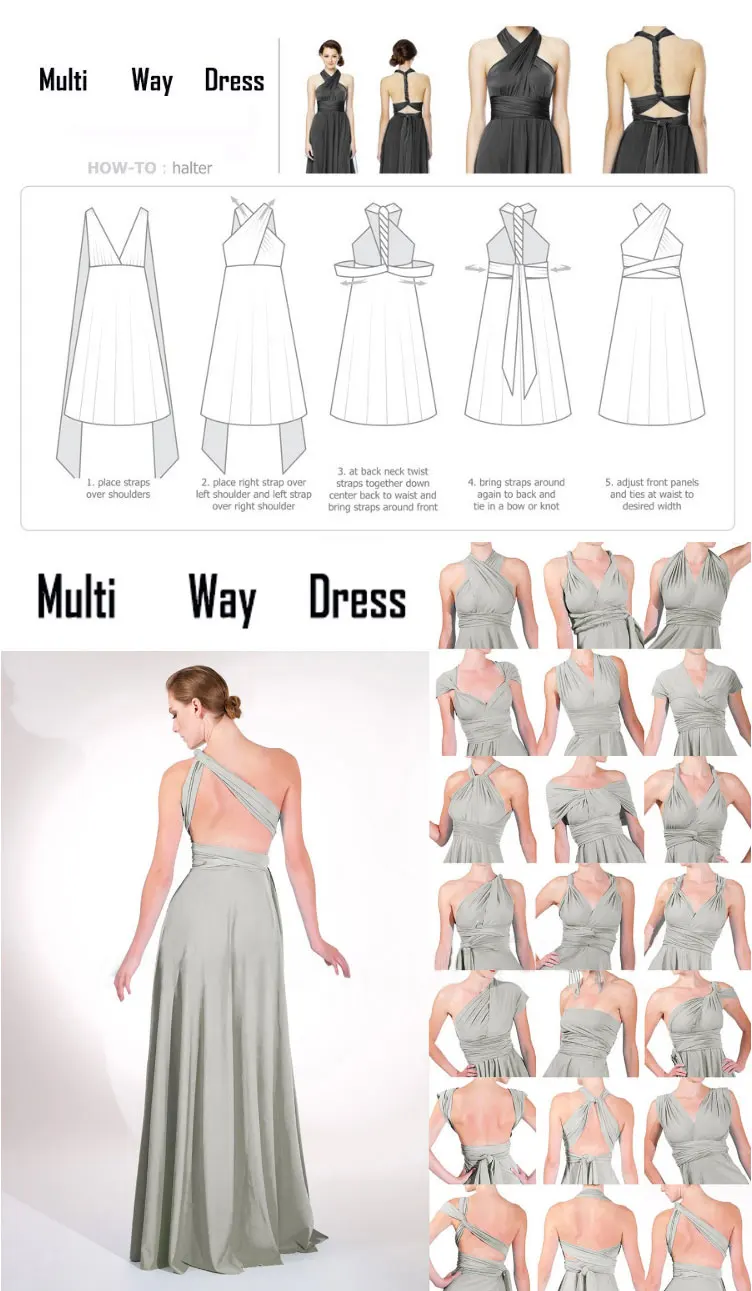 Multi Way Dress

HOW-TO : halter

1. place straps over shoulders

2. place right strap over left shoulder and left strap over right shoulder

3. at back neck twist straps together down center back to waist and bring straps around front

4. bring straps around again to back and tie in a bow or knot

5. adjust front panels and ties at waist to desired width

Multi Way Dress