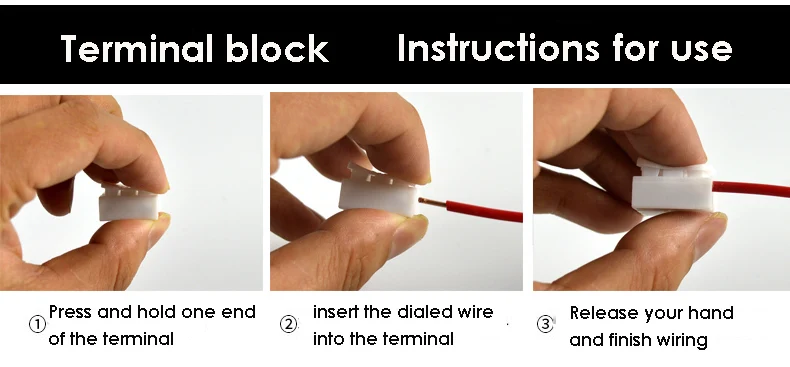 Terminal block Instructions for use

① Press and hold one end of the terminal

② insert the dialed wire into the terminal

③ Release your hand and finish wiring