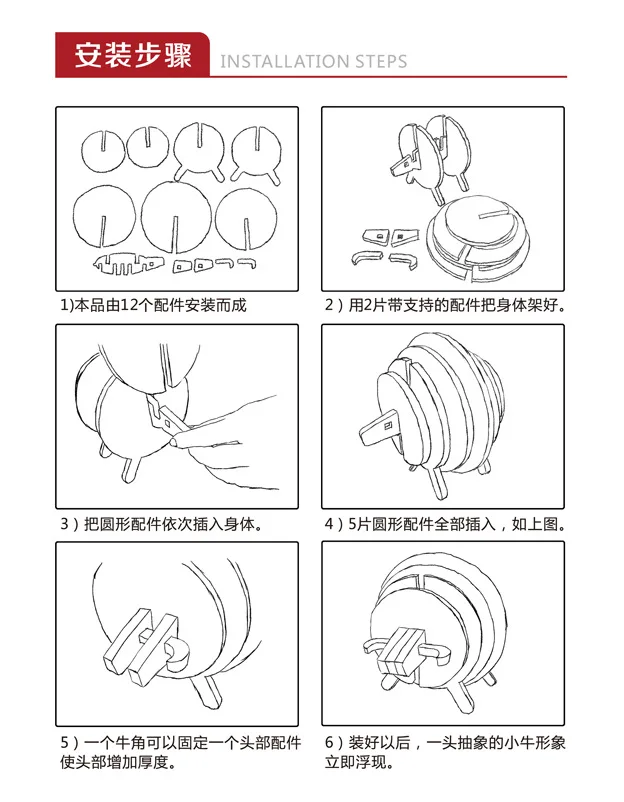 安装步骤 INSTALLATION STEPS

1)本品由12个配件安装而成

2）用2片带支持的配件把身体架好。

3）把圆形配件依次插入身体。

4）5片圆形配件全部插入，如上图。

5）一个牛角可以固定一个头部配件使头部增加厚度。

6）装好以后，一头抽象的小牛形象立即浮现。