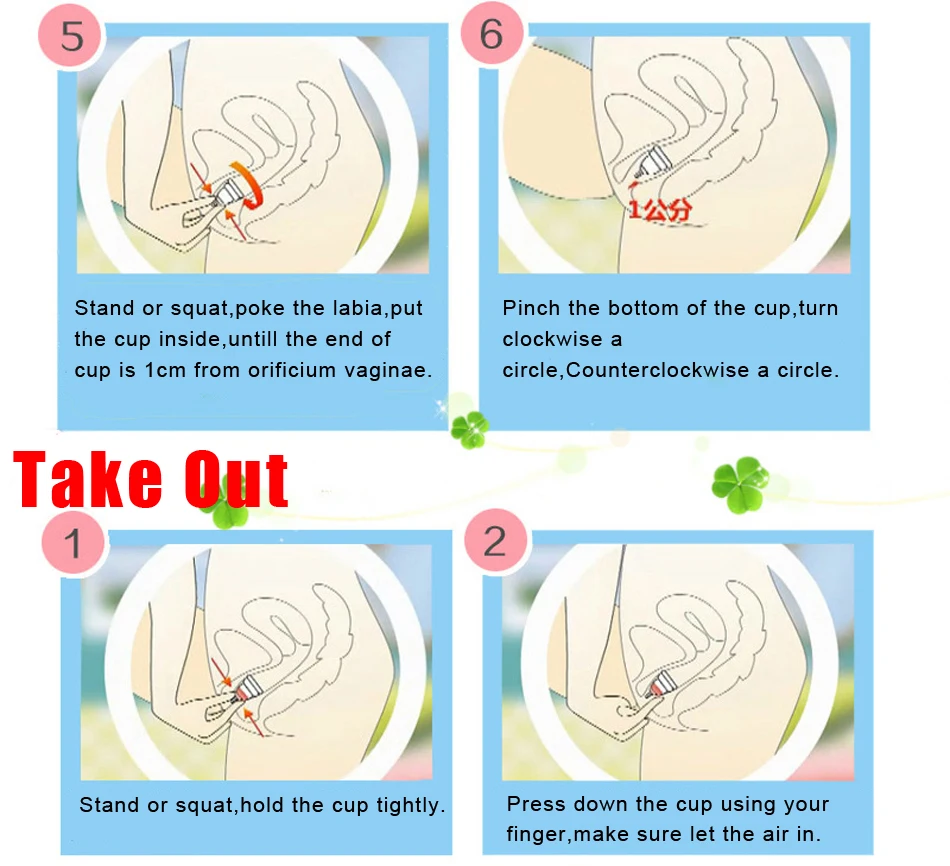 5

Stand or squat,poke the labia,put the cup inside,untill the end of cup is 1cm from orificium vaginae.

6

1公分

Pinch the bottom of the cup,turn clockwise a circle,Counterclockwise a circle.

Take Out

1

Stand or squat,hold the cup tightly.

2

Press down the cup using your finger,make sure let the air in.