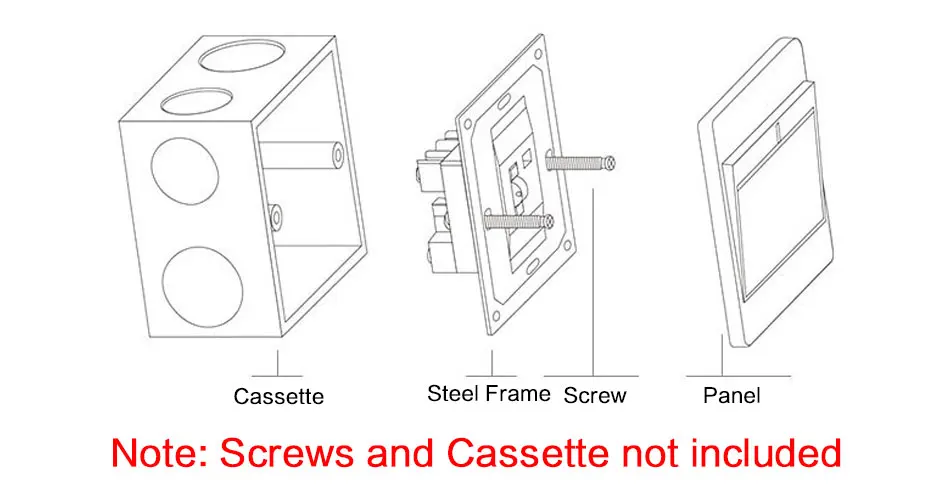 Cassette
Steel Frame
Screw
Panel

Note: Screws and Cassette not included