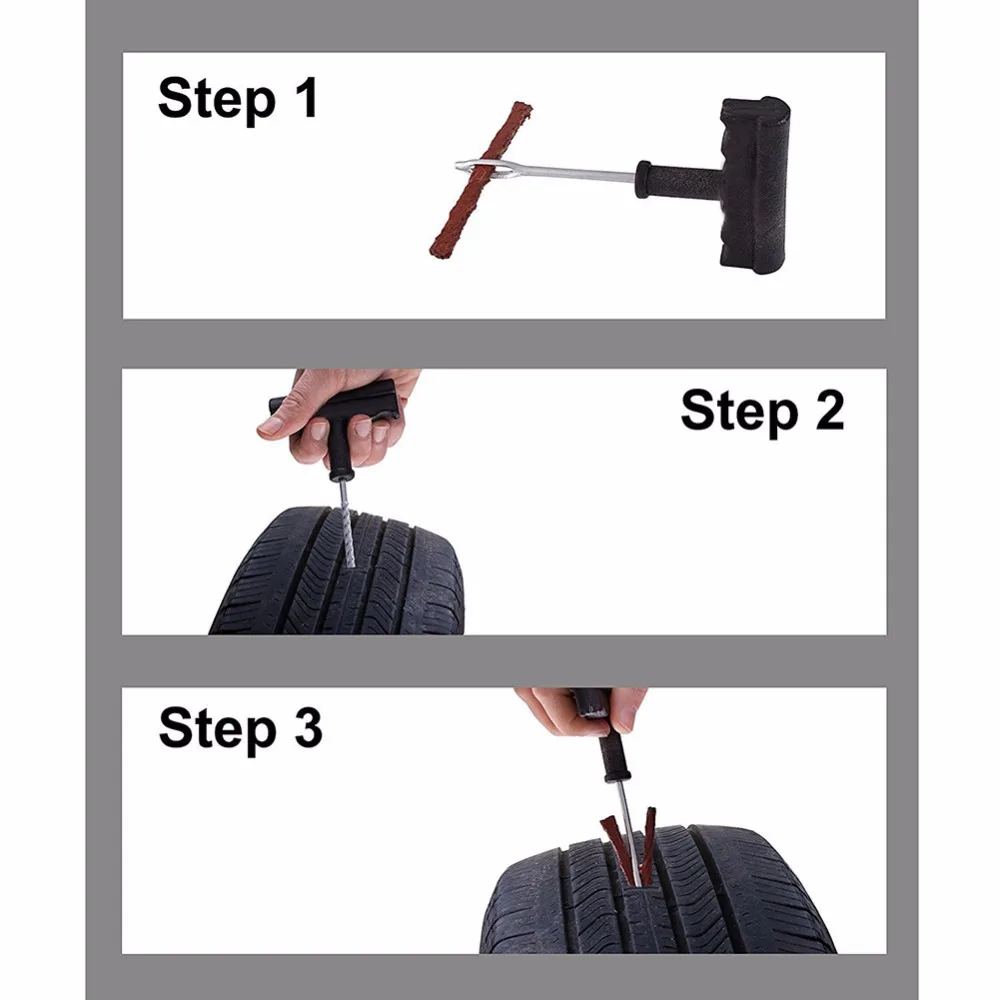 Step 1

Step 2

Step 3