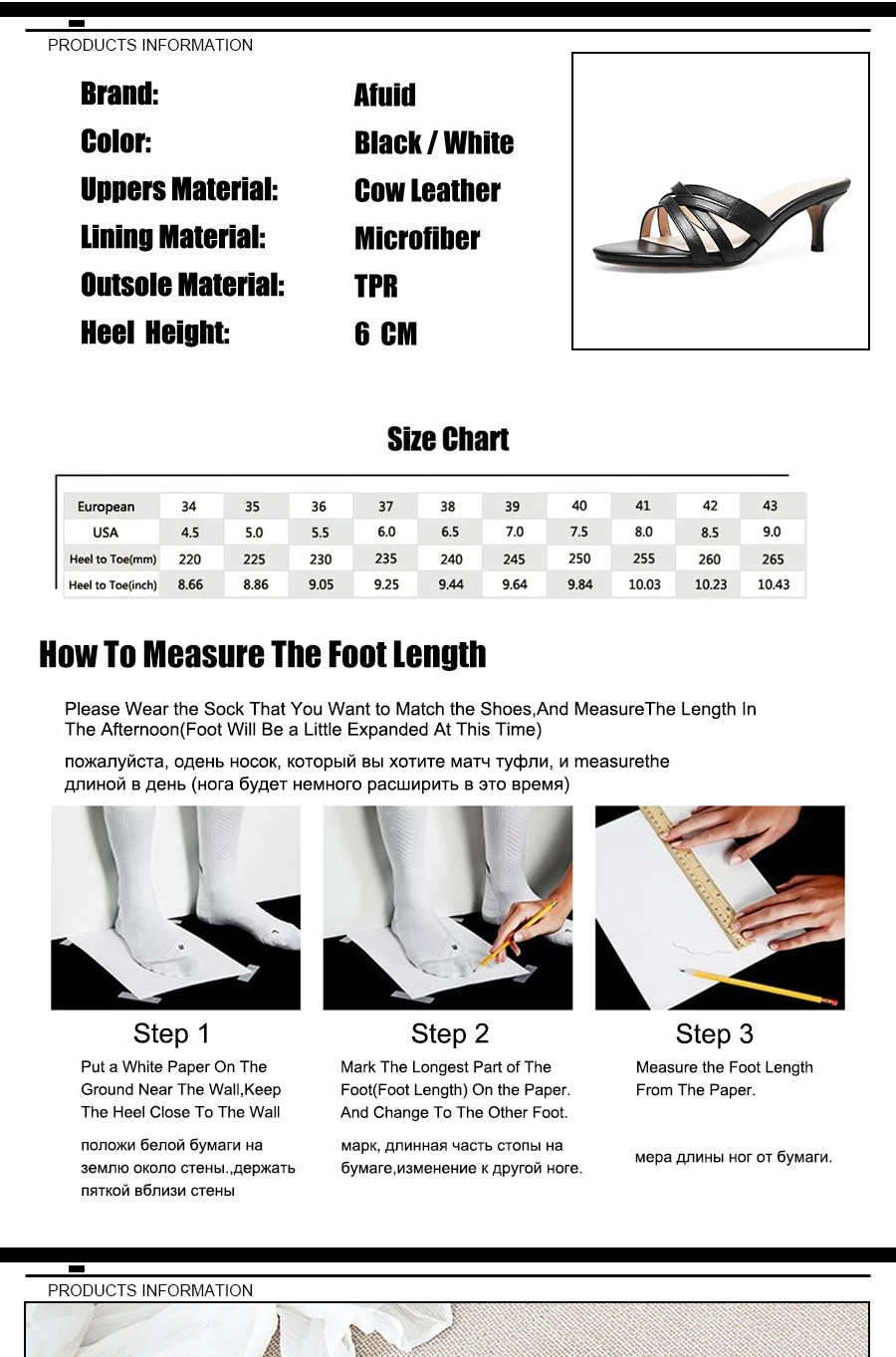 PRODUCTS INFORMATION

Brand: Afuid
Color: Black / White
Uppers Material: Cow Leather
Lining Material: Microfiber
Outsole Material: TPR
Heel Height: 6 CM

Size Chart

| European | 34 | 35 | 36 | 37 | 38 | 39 | 40 | 41 | 42 | 43 |
|---|---|---|---|---|---|---|---|---|---|---|
| USA | 4.5 | 5.0 | 5.5 | 6.0 | 6.5 | 7.0 | 7.5 | 8.0 | 8.5 | 9.0 |
| Heel to Toe(mm) | 220 | 225 | 230 | 235 | 240 | 245 | 250 | 255 | 260 | 265 |
| Heel to Toe(inch) | 8.66 | 8.86 | 9.05 | 9.25 | 9.44 | 9.64 | 9.84 | 10.03 | 10.23 | 10.43 |

How To Measure The Foot Length

Please Wear the Sock That You Want to Match the Shoes,And MeasureThe Length In The Afternoon(Foot Will Be a Little Expanded At This Time)

пожалуйста, одень носок, который вы хотите матч туфли, и measurethe длиной в день (нога будет немного расширить в это время)

Step 1
Put a White Paper On The Ground Near The Wall,Keep The Heel Close To The Wall
положи белой бумаги на землю около стены.,держать пяткой вблизи стены

Step 2
Mark The Longest Part of The Foot(Foot Length) On the Paper. And Change To The Other Foot.
марк, длинная часть стопы на бумаге,изменение к другой ноге.

Step 3
Measure the Foot Length From The Paper.
мера длины ног от бумаги.

PRODUCTS INFORMATION