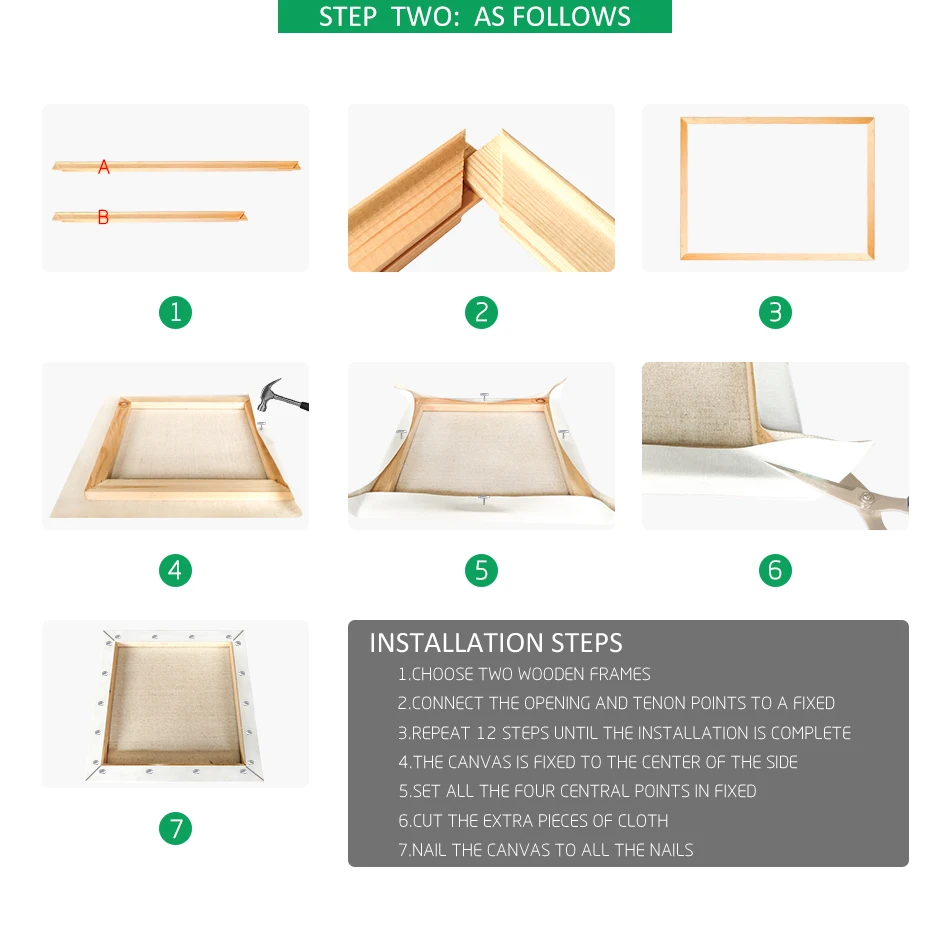 STEP TWO: AS FOLLOWS

A

B

1

2

3

4

5

6

7

INSTALLATION STEPS

1.CHOOSE TWO WOODEN FRAMES

2.CONNECT THE OPENING AND TENON POINTS TO A FIXED

3.REPEAT 12 STEPS UNTIL THE INSTALLATION IS COMPLETE

4.THE CANVAS IS FIXED TO THE CENTER OF THE SIDE

5.SET ALL THE FOUR CENTRAL POINTS IN FIXED

6.CUT THE EXTRA PIECES OF CLOTH

7.NAIL THE CANVAS TO ALL THE NAILS