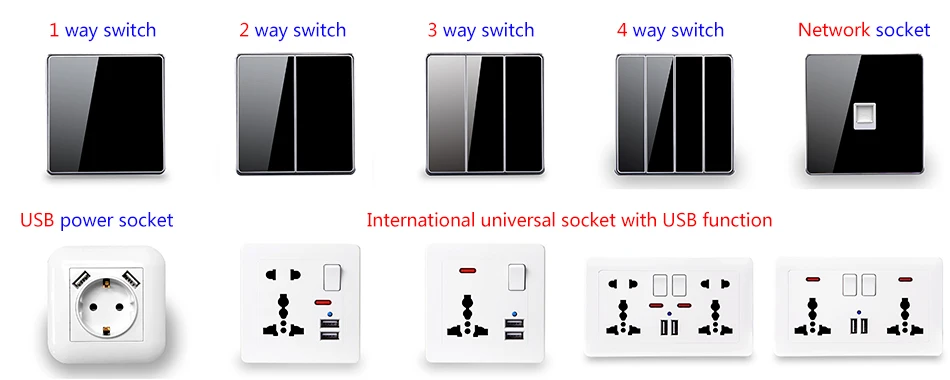 1 way switch

2 way switch

3 way switch

4 way switch

Network socket

USB power socket

International universal socket with USB function