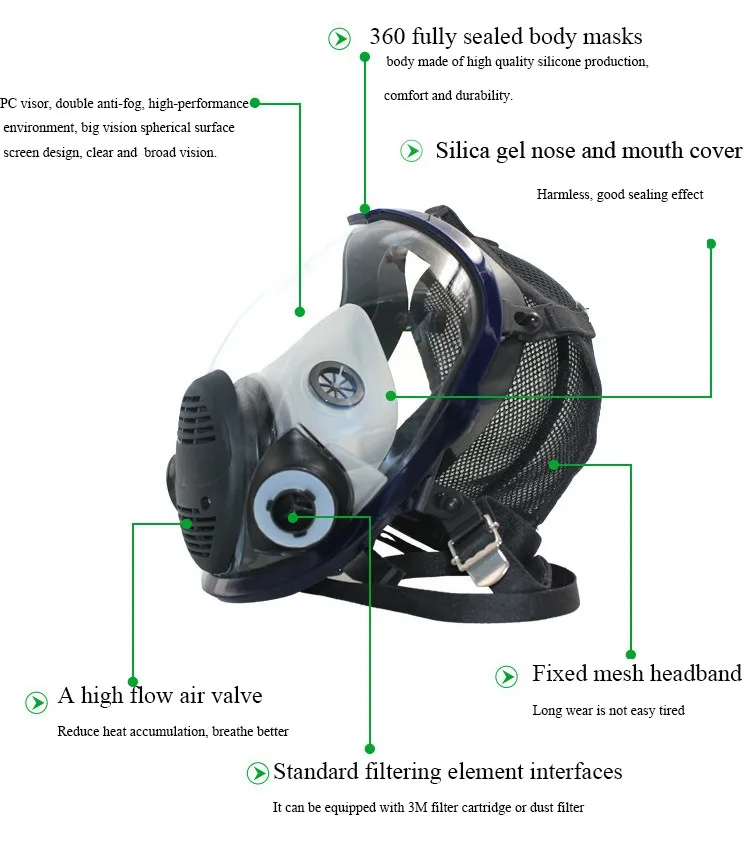 360 fully sealed body masks

body made of high quality silicone production, comfort and durability.

PC visor, double anti-fog, high-performance environment, big vision spherical surface screen design, clear and broad vision.

Silica gel nose and mouth cover

Harmless, good sealing effect

Fixed mesh headband

Long wear is not easy tired

A high flow air valve

Reduce heat accumulation, breathe better

Standard filtering element interfaces

It can be equipped with 3M filter cartridge or dust filter