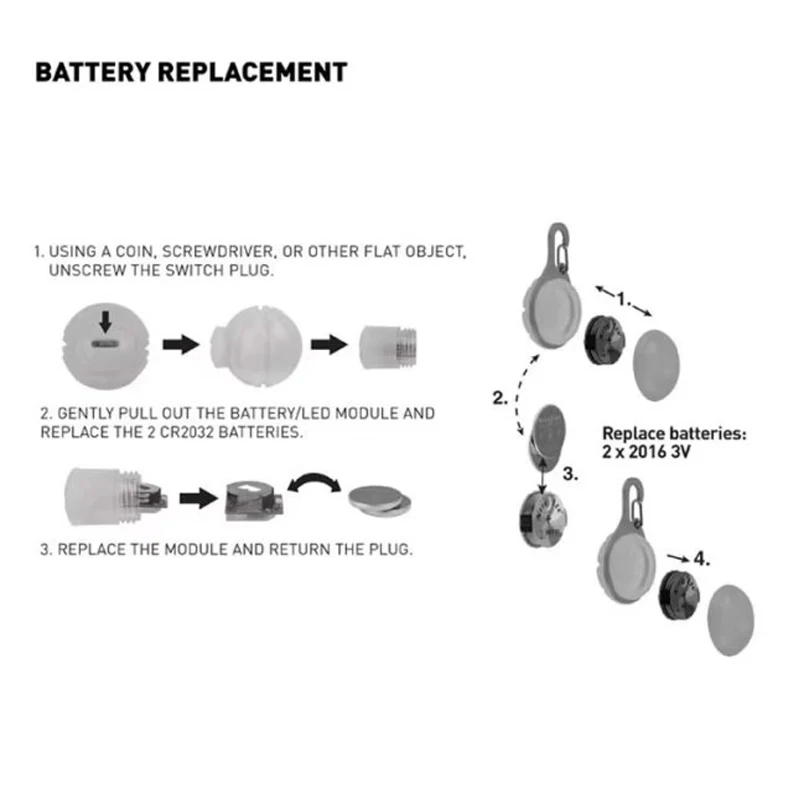 BATTERY REPLACEMENT

1. USING A COIN, SCREWDRIVER, OR OTHER FLAT OBJECT, UNSCREW THE SWITCH PLUG.

2. GENTLY PULL OUT THE BATTERY/LED MODULE AND REPLACE THE 2 CR2032 BATTERIES.

3. REPLACE THE MODULE AND RETURN THE PLUG.

1.

2.

3.

Replace batteries: 2 x 2016 3V

4.