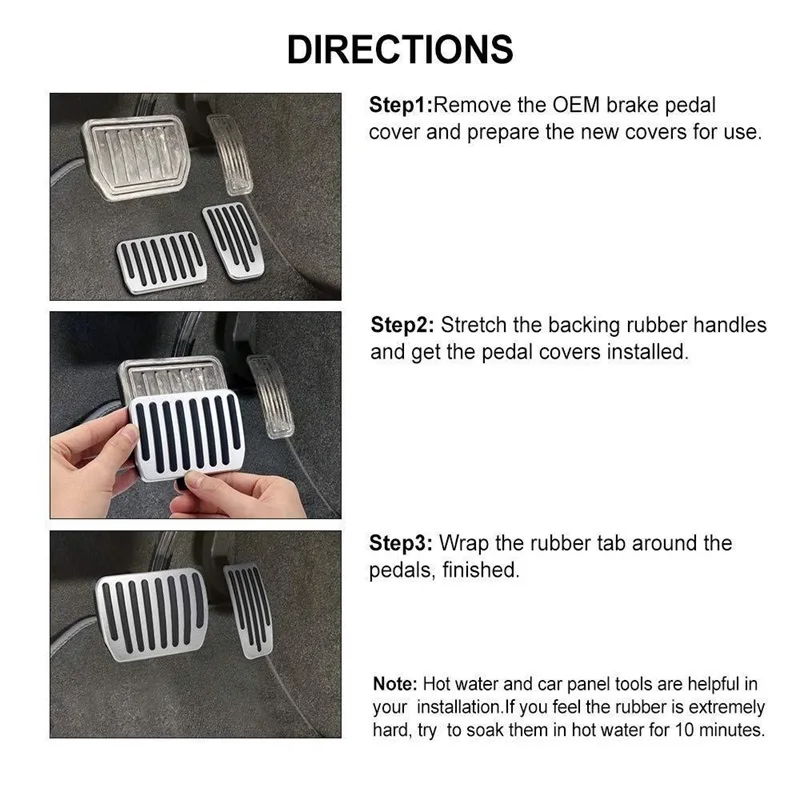 DIRECTIONS

Step1:Remove the OEM brake pedal cover and prepare the new covers for use.

Step2: Stretch the backing rubber handles and get the pedal covers installed.

Step3: Wrap the rubber tab around the pedals, finished.

Note: Hot water and car panel tools are helpful in your installation.If you feel the rubber is extremely hard, try to soak them in hot water for 10 minutes.