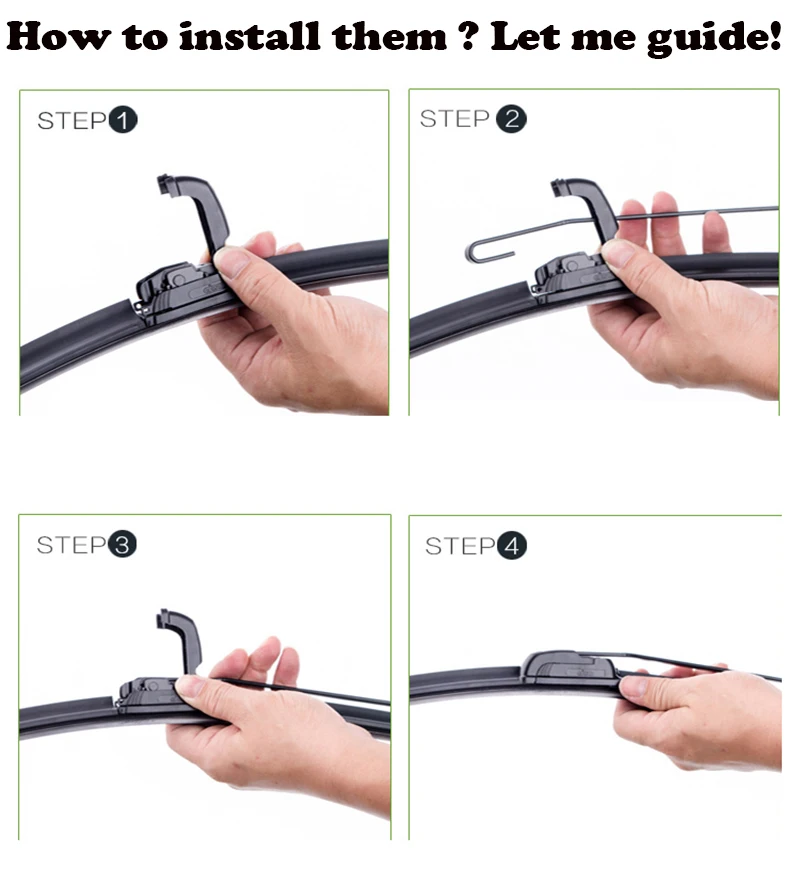 How to install them ? Let me guide!

STEP 1

STEP 2

STEP 3

STEP 4