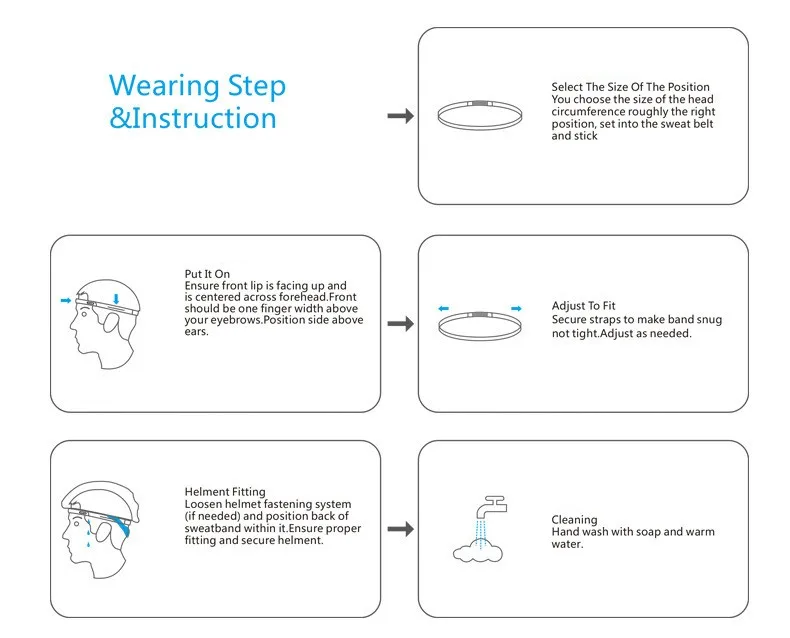 Wearing Step
&Instruction

Select The Size Of The Position
You choose the size of the head circumference roughly the right position, set into the sweat belt and stick

Put It On
Ensure front lip is facing up and is centered across forehead.Front should be one finger width above your eyebrows.Position side above ears.

Adjust To Fit
Secure straps to make band snug not tight.Adjust as needed.

Helment Fitting
Loosen helmet fastening system (if needed) and position back of sweatband within it.Ensure proper fitting and secure helment.

Cleaning
Hand wash with soap and warm water.