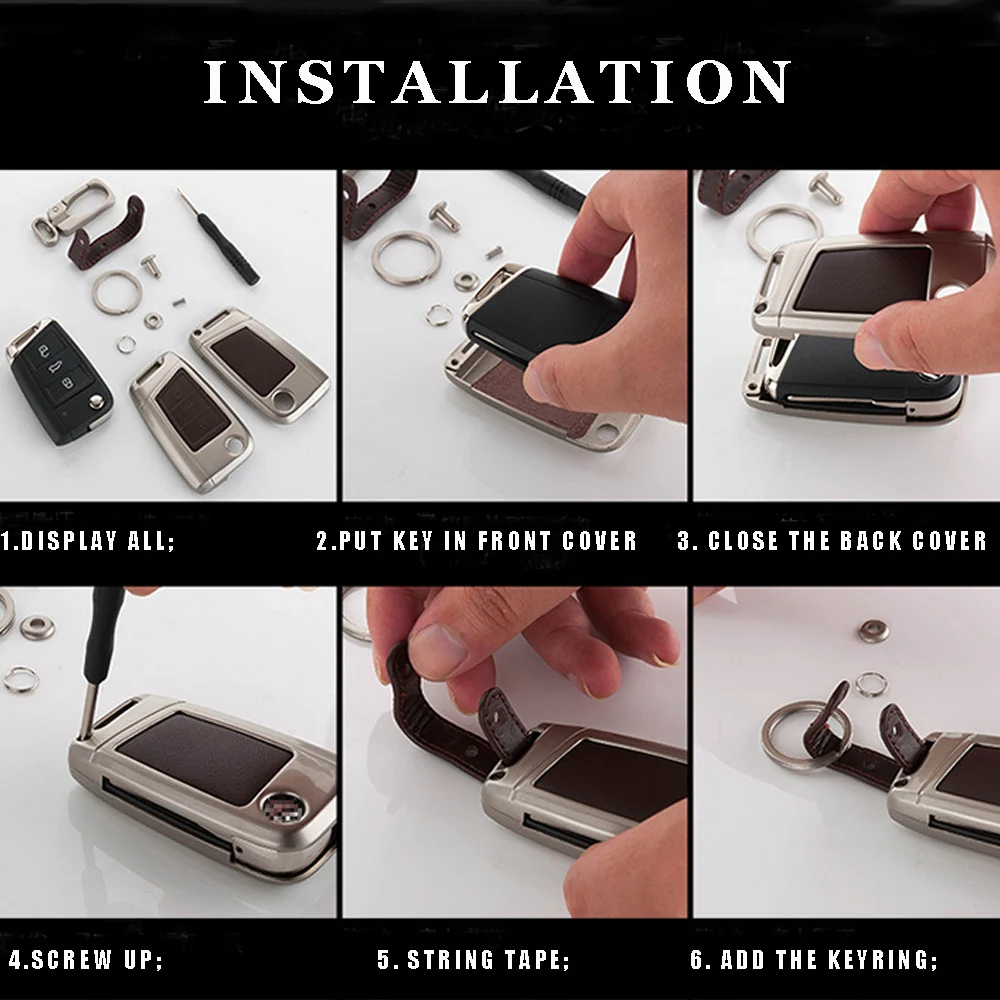 INSTALLATION

1.DISPLAY ALL;

2.PUT KEY IN FRONT COVER

3. CLOSE THE BACK COVER

4.SCREW UP;

5. STRING TAPE;

6. ADD THE KEYRING;