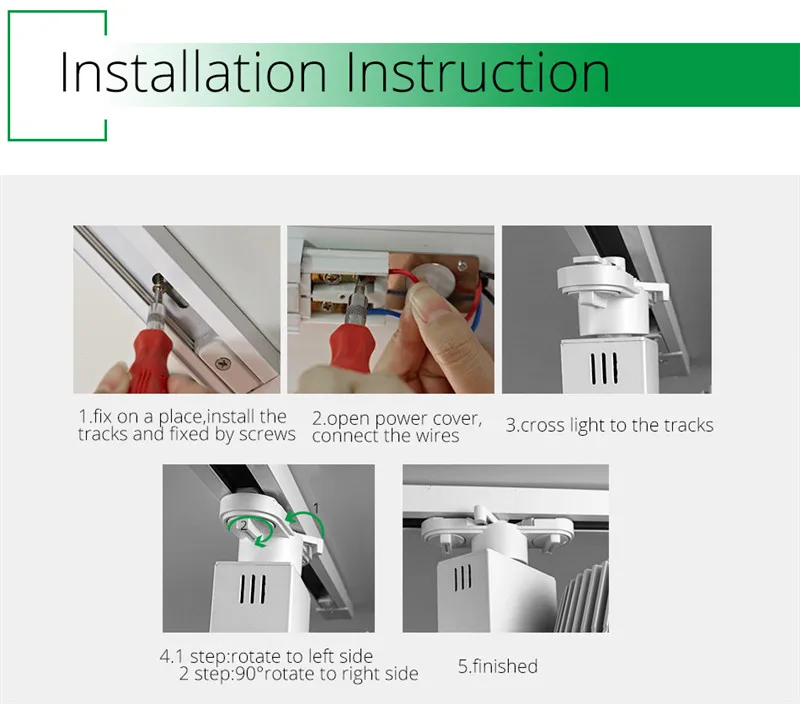 Installation Instruction

1.fix on a place,install the tracks and fixed by screws

2.open power cover, connect the wires

3.cross light to the tracks

2

1

4.1 step:rotate to left side
2 step:90°rotate to right side

5.finished