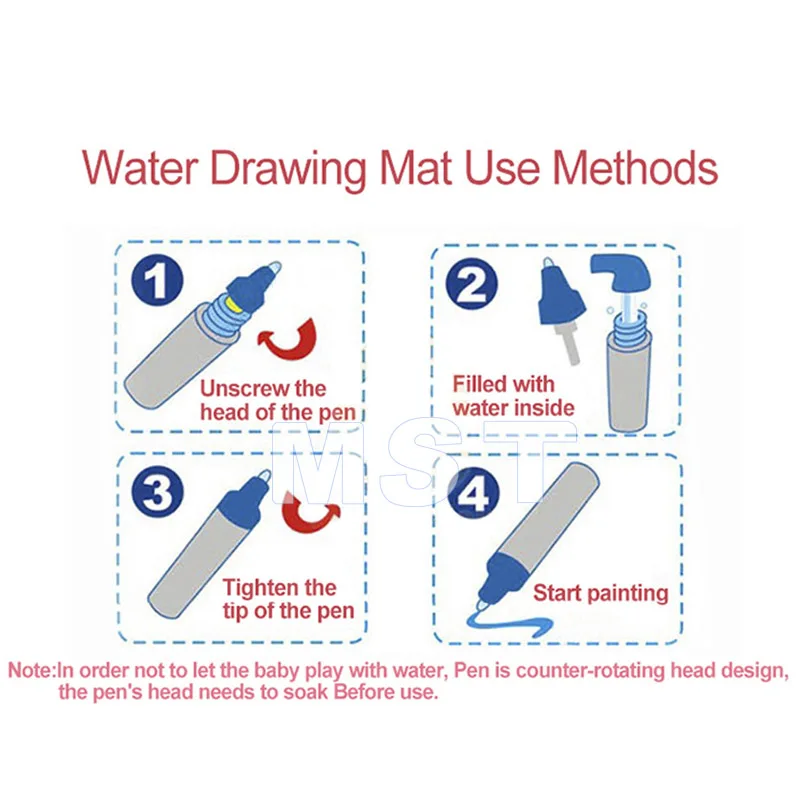 Water Drawing Mat Use Methods

1
Unscrew the head of the pen

2
Filled with water inside

MST

3
Tighten the tip of the pen

4
Start painting

Note:In order not to let the baby play with water, Pen is counter-rotating head design, the pen's head needs to soak Before use.