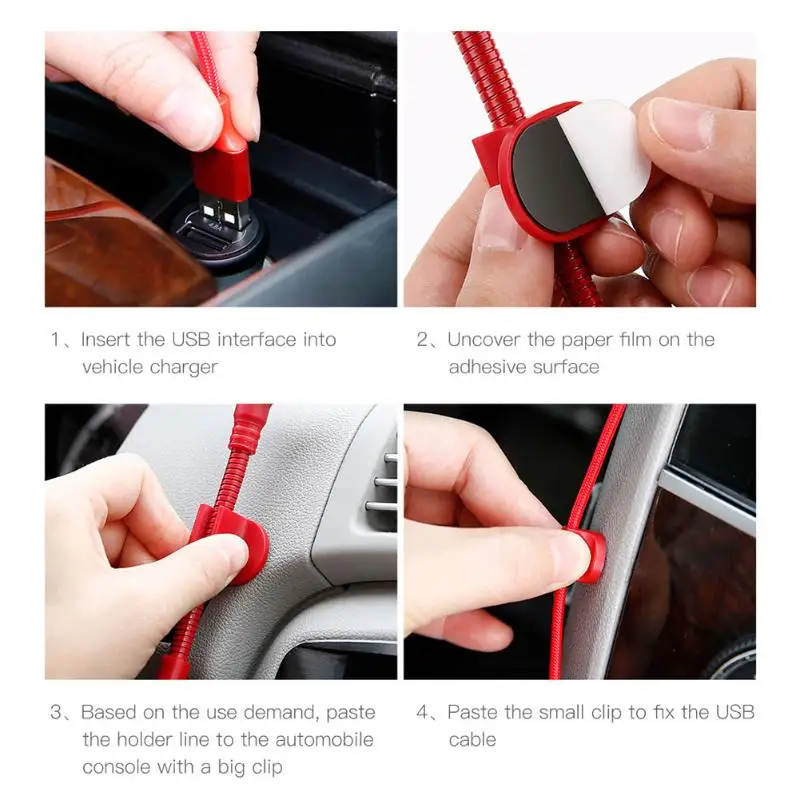 1、Insert the USB interface into vehicle charger

2、Uncover the paper film on the adhesive surface

3、Based on the use demand, paste the holder line to the automobile console with a big clip

4、Paste the small clip to fix the USB cable