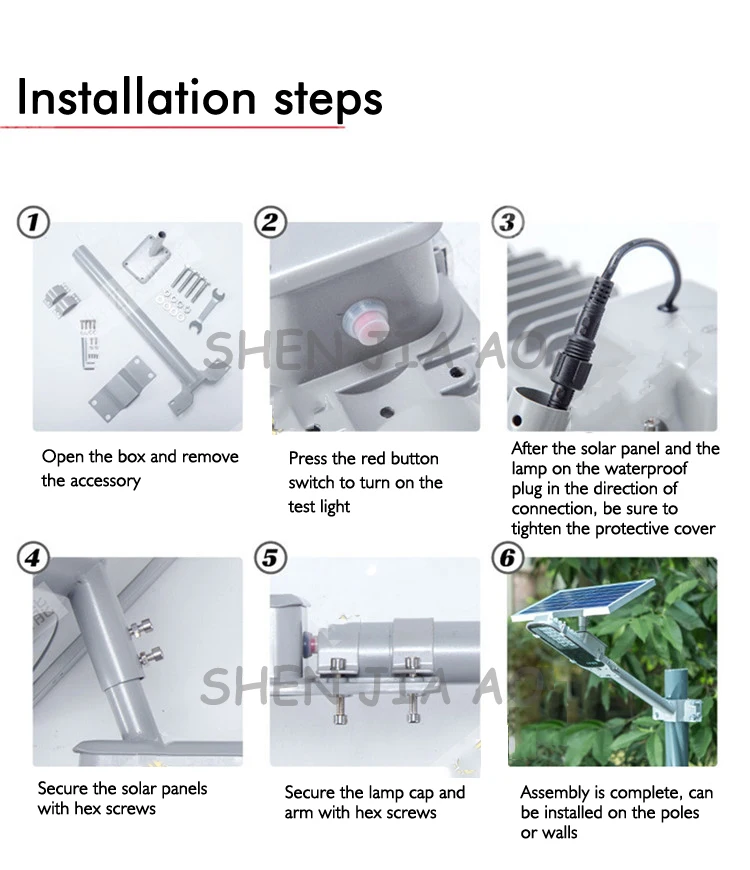 Installation steps

1

Open the box and remove the accessory

2

Press the red button switch to turn on the test light

3

After the solar panel and the lamp on the waterproof plug in the direction of connection, be sure to tighten the protective cover

SHEN JIA AO

4

Secure the solar panels with hex screws

5

Secure the lamp cap and arm with hex screws

6

Assembly is complete, can be installed on the poles or walls

SHEN JIA A