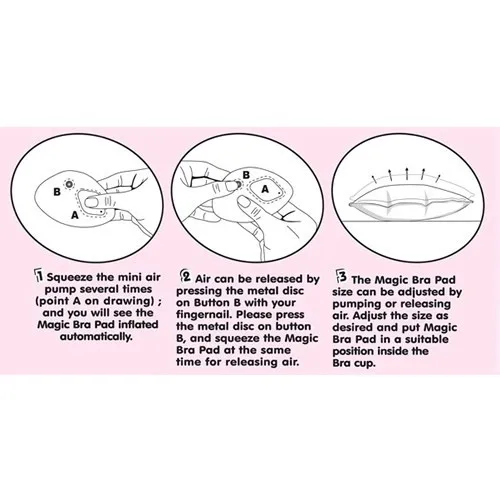 B

A

B

A

1 Squeeze the mini air pump several times (point A on drawing) ; and you will see the Magic Bra Pad inflated automatically.

2 Air can be released by pressing the metal disc on Button B with your fingernail. Please press the metal disc on button B, and squeeze the Magic Bra Pad at the same time for releasing air.

3 The Magic Bra Pad size can be adjusted by pumping or releasing air. Adjust the size as desired and put Magic Bra Pad in a suitable position inside the Bra cup.