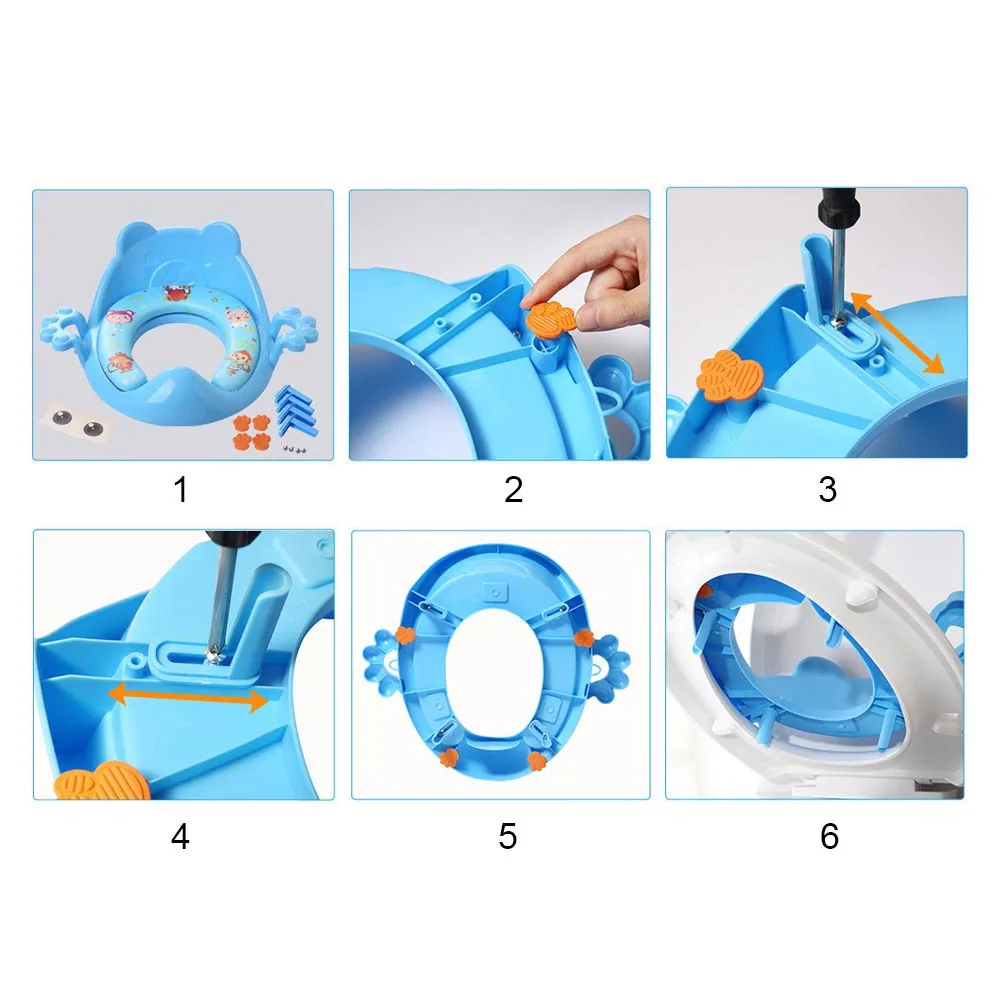 1

2

3

4

5

6