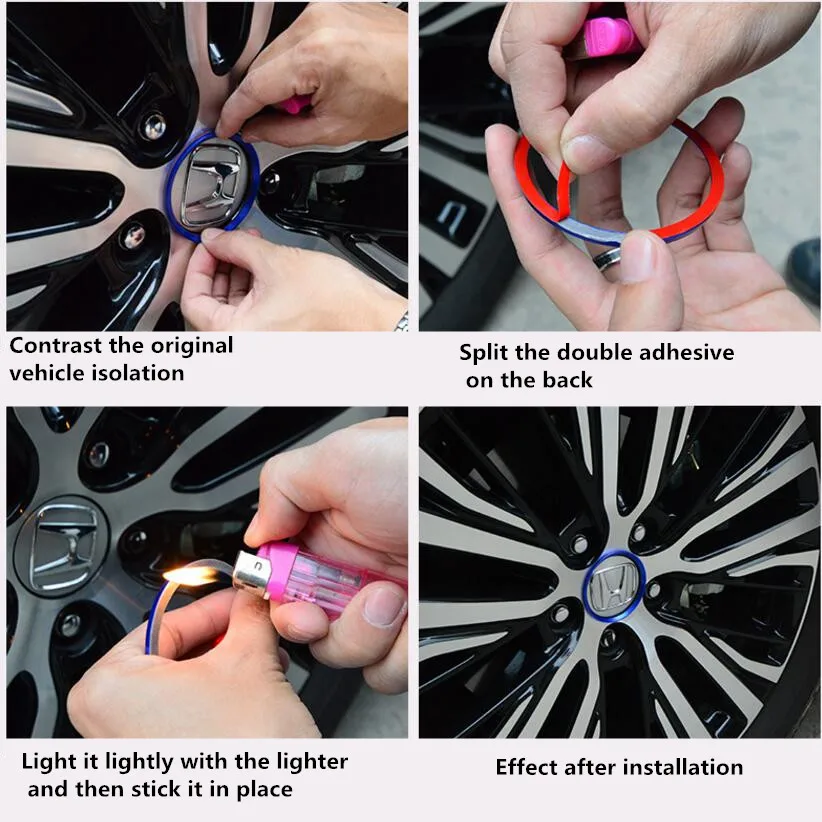 Contrast the original vehicle isolation

Split the double adhesive on the back

Light it lightly with the lighter and then stick it in place

Effect after installation