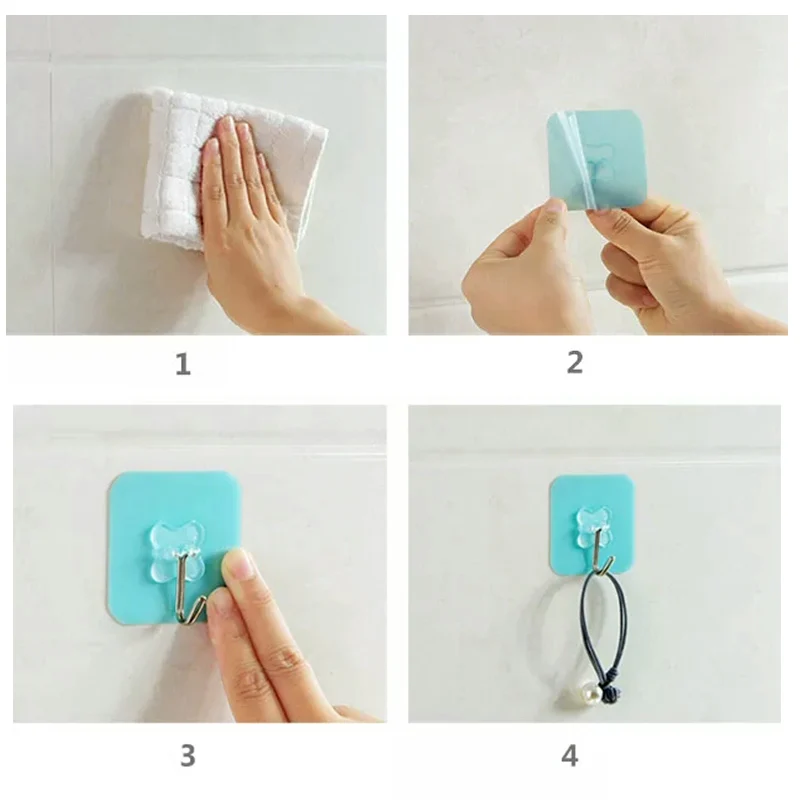 1

2

3

4