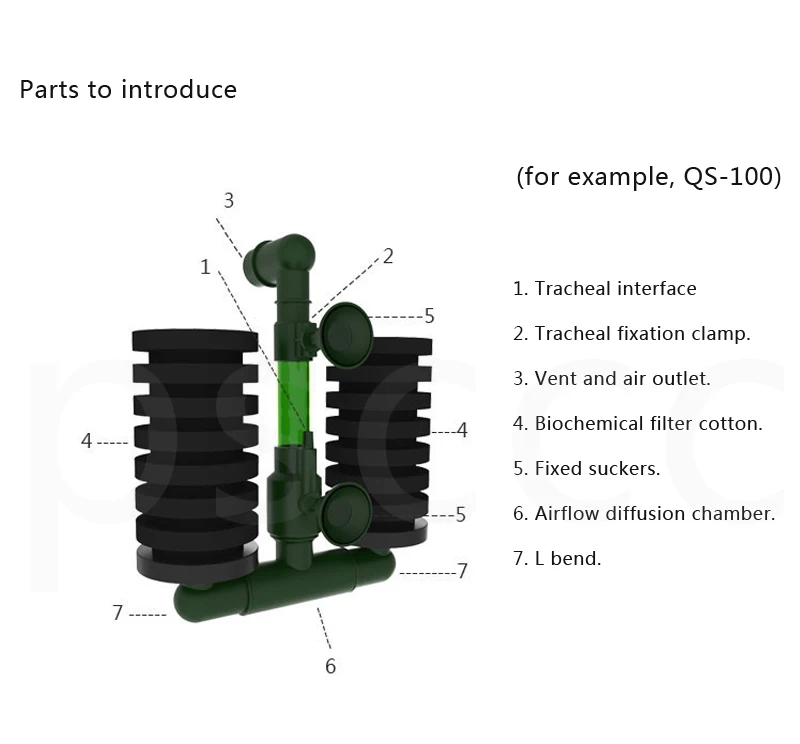 Parts to introduce

(for example, QS-100)

3
1
2
5
4
4
5
7
7
6

1. Tracheal interface

2. Tracheal fixation clamp.

3. Vent and air outlet.

4. Biochemical filter cotton.

5. Fixed suckers.

6. Airflow diffusion chamber.

7. L bend.