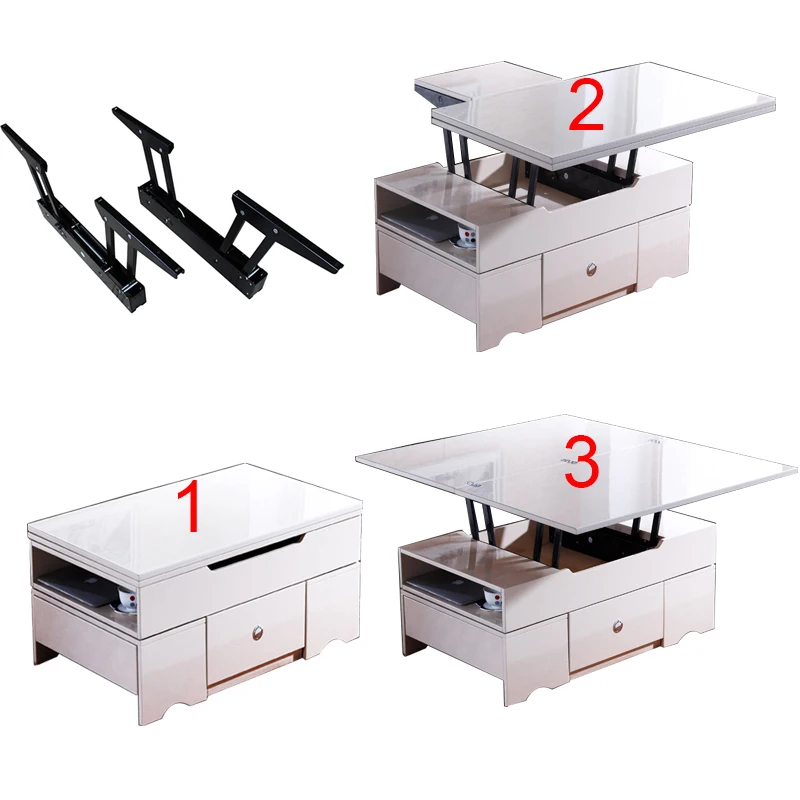 2

1

3