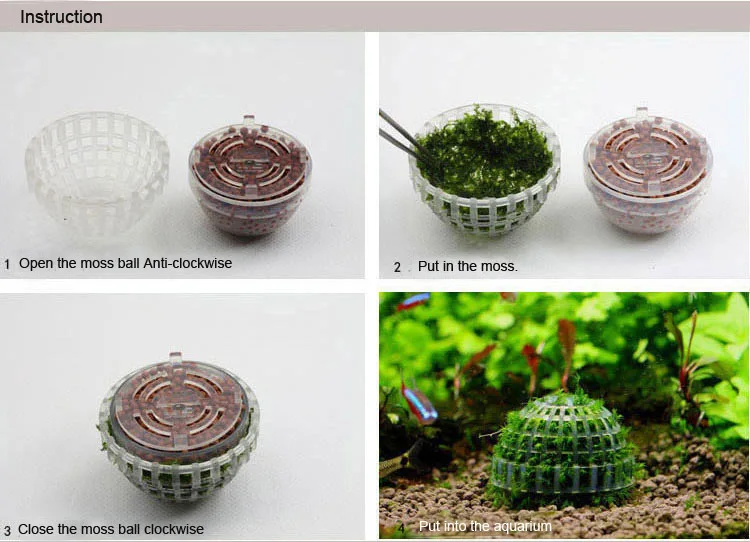 Instruction

1 Open the moss ball Anti-clockwise

2 Put in the moss.

3 Close the moss ball clockwise

4 Put into the aquarium