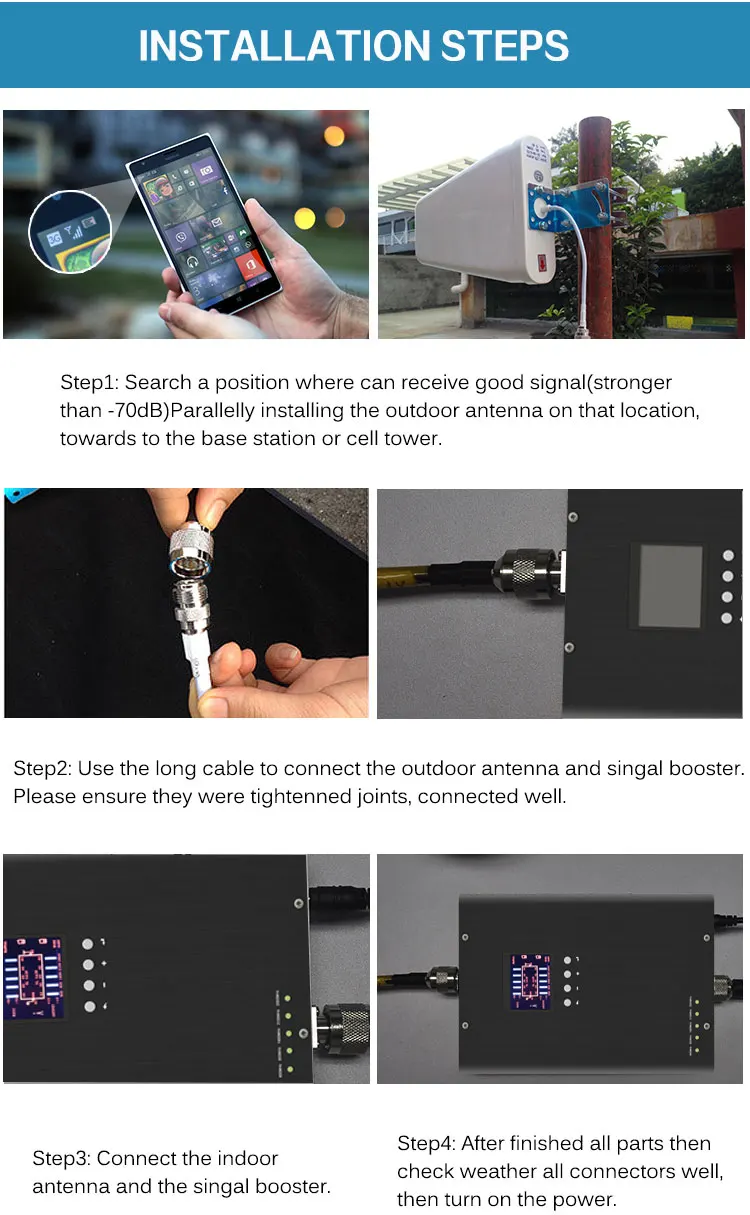 INSTALLATION STEPS

Step1: Search a position where can receive good signal(stronger than -70dB)Parallelly installing the outdoor antenna on that location, towards to the base station or cell tower.

Step2: Use the long cable to connect the outdoor antenna and singal booster. Please ensure they were tightenned joints, connected well.

Step3: Connect the indoor antenna and the singal booster.

Step4: After finished all parts then check weather all connectors well, then turn on the power.