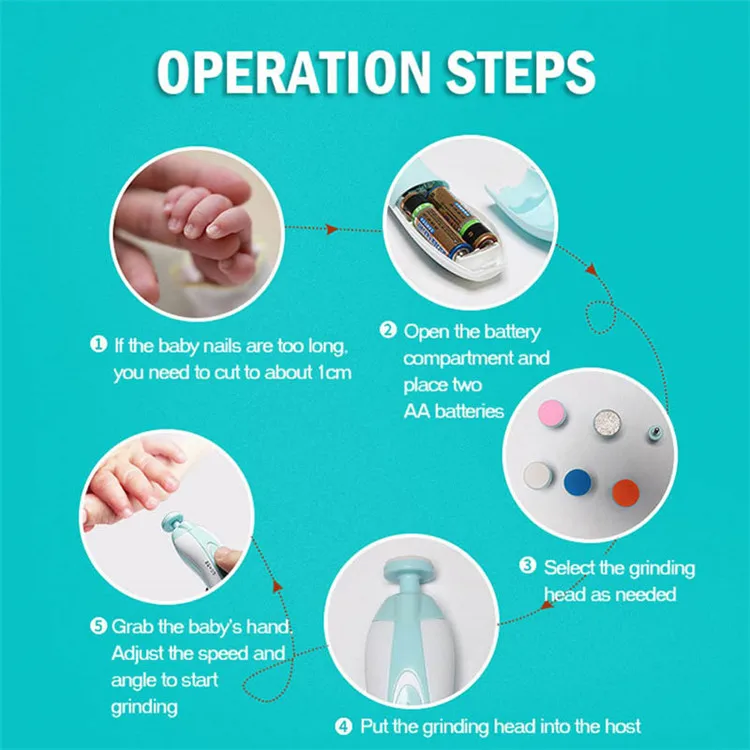 OPERATION STEPS

❶ If the baby nails are too long, you need to cut to about 1cm

❷ Open the battery compartment and place two AA batteries

❸ Select the grinding head as needed

❹ Put the grinding head into the host

❺ Grab the baby's hand. Adjust the speed and angle to start grinding