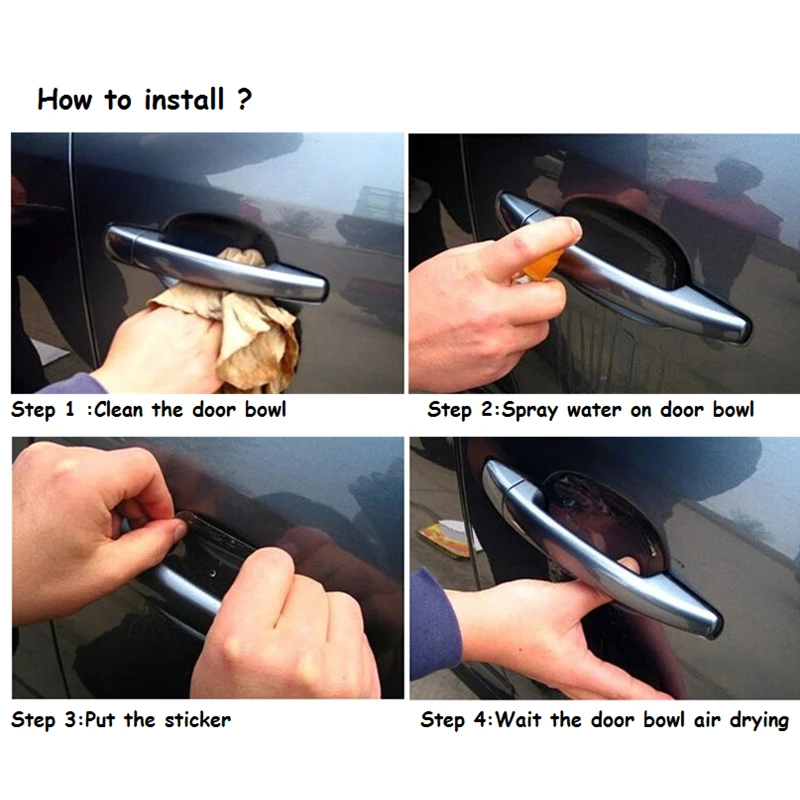 How to install ?

Step 1 :Clean the door bowl

Step 2:Spray water on door bowl

Step 3:Put the sticker

Step 4:Wait the door bowl air drying