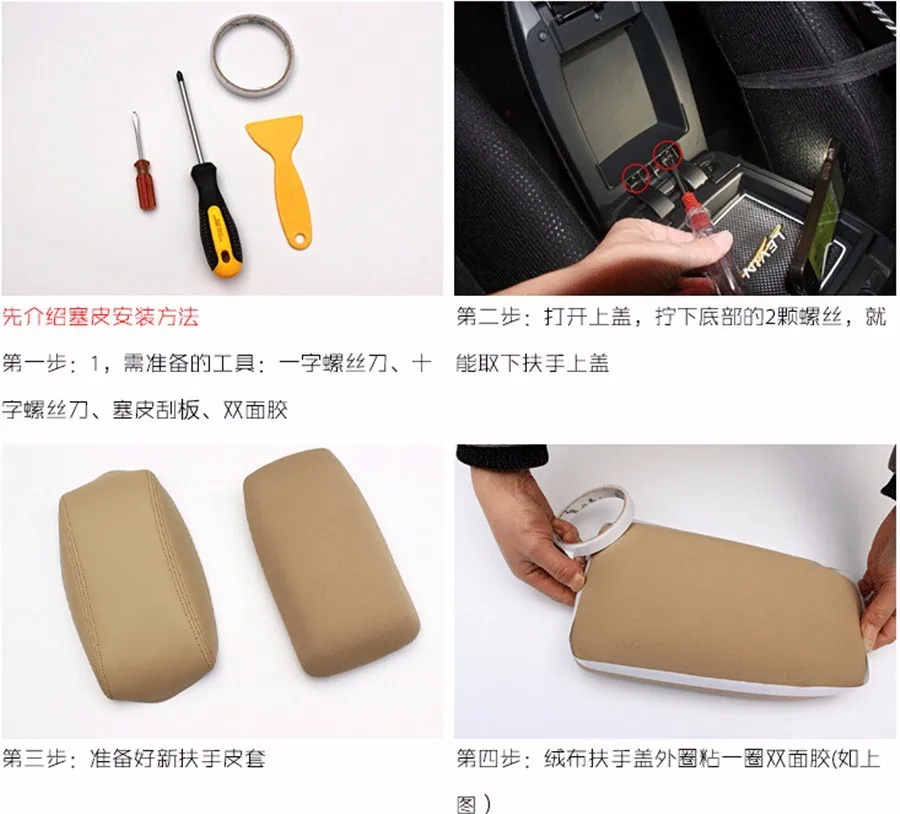 先介绍塞皮安装方法

第一步：1，需准备的工具：一字螺丝刀、十字螺丝刀、塞皮刮板、双面胶

第二步：打开上盖，拧下底部的2颗螺丝，就能取下扶手上盖

第三步：准备好新扶手皮套

第四步：绒布扶手盖外圈粘一圈双面胶(如上图）