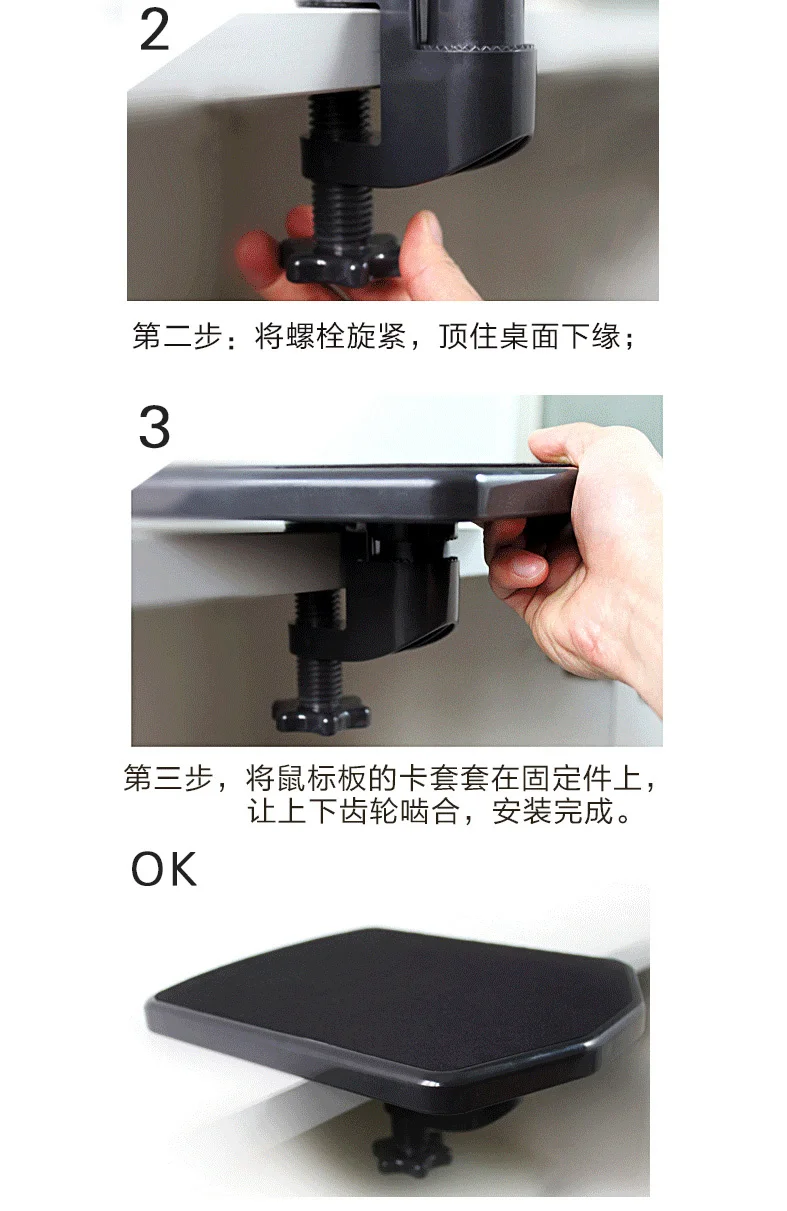 2

第二步：将螺栓旋紧，顶住桌面下缘；

3

第三步，将鼠标板的卡套套在固定件上，让上下齿轮啮合，安装完成。

OK