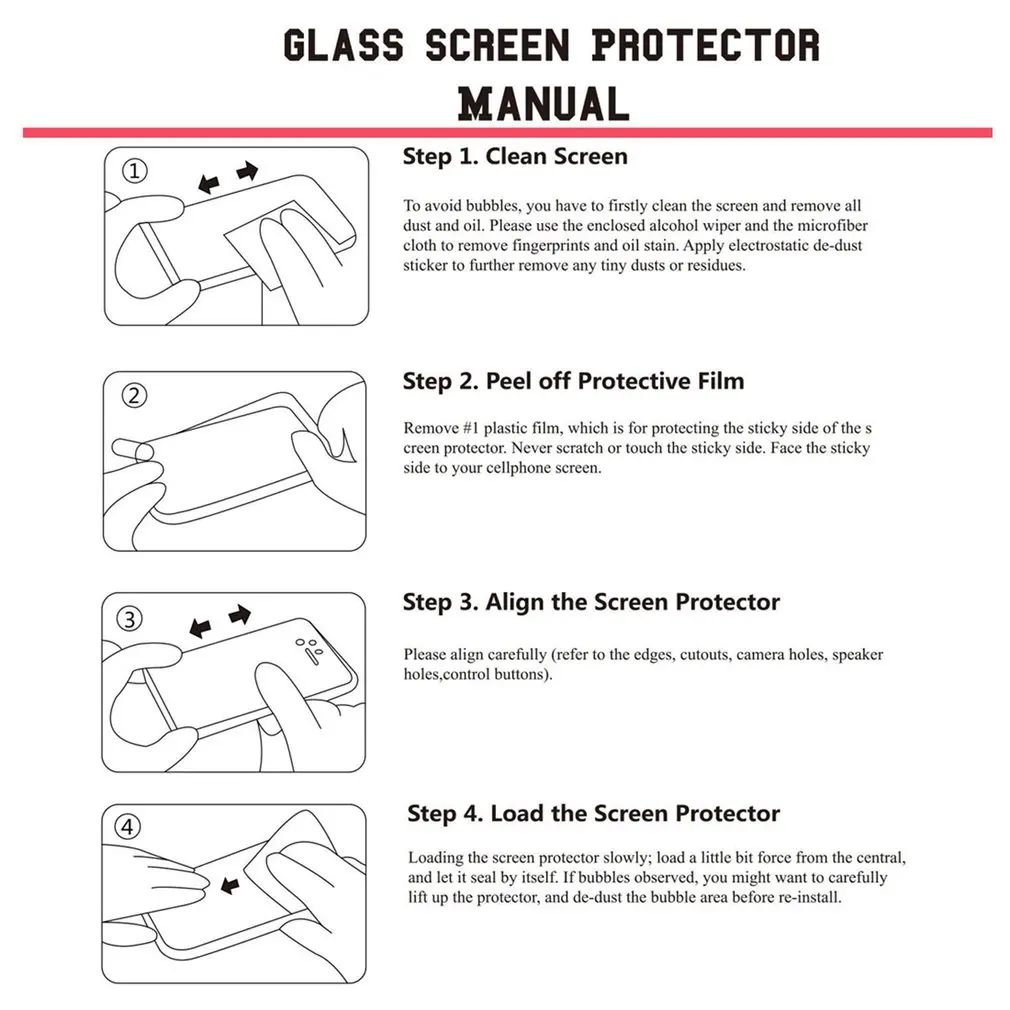 GLASS SCREEN PROTECTOR MANUAL

①

Step 1. Clean Screen

To avoid bubbles, you have to firstly clean the screen and remove all dust and oil. Please use the enclosed alcohol wiper and the microfiber cloth to remove fingerprints and oil stain. Apply electrostatic de-dust sticker to further remove any tiny dusts or residues.

②

Step 2. Peel off Protective Film

Remove #1 plastic film, which is for protecting the sticky side of the s creen protector. Never scratch or touch the sticky side. Face the sticky side to your cellphone screen.

③

Step 3. Align the Screen Protector

Please align carefully (refer to the edges, cutouts, camera holes, speaker holes,control buttons).

④

Step 4. Load the Screen Protector

Loading the screen protector slowly; load a little bit force from the central, and let it seal by itself. If bubbles observed, you might want to carefully lift up the protector, and de-dust the bubble area before re-install.