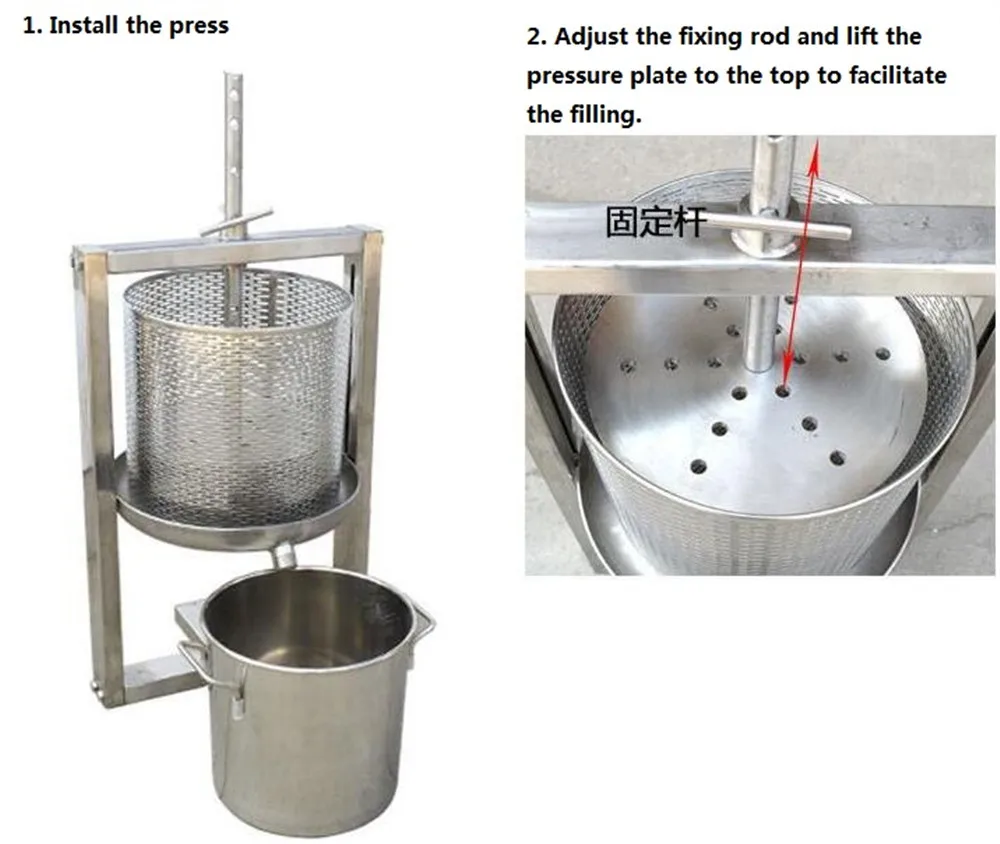 1. Install the press

2. Adjust the fixing rod and lift the pressure plate to the top to facilitate the filling.

固定杆