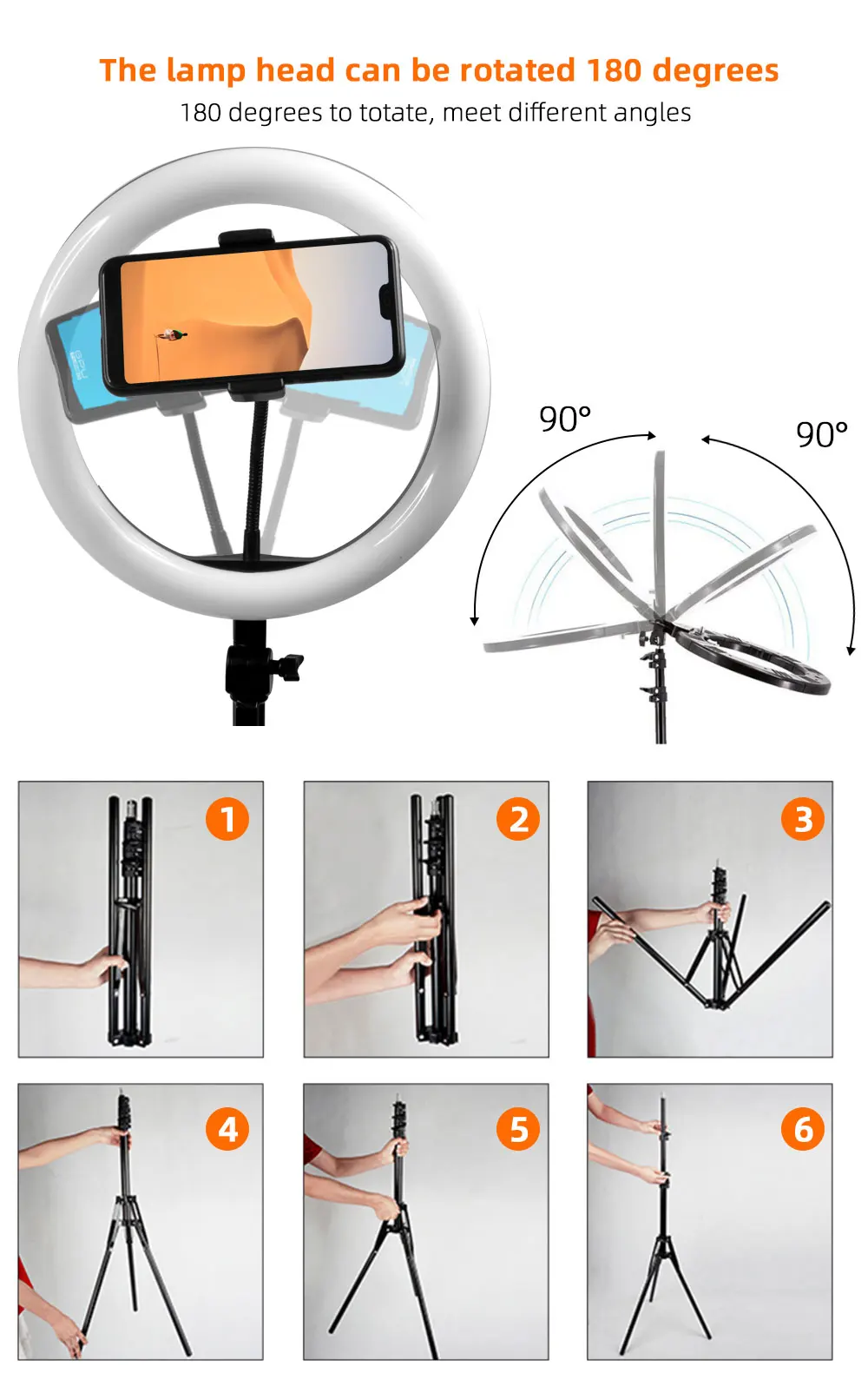 The lamp head can be rotated 180 degrees

180 degrees to totate, meet different angles

90°

90°

1

2

3

4

5

6