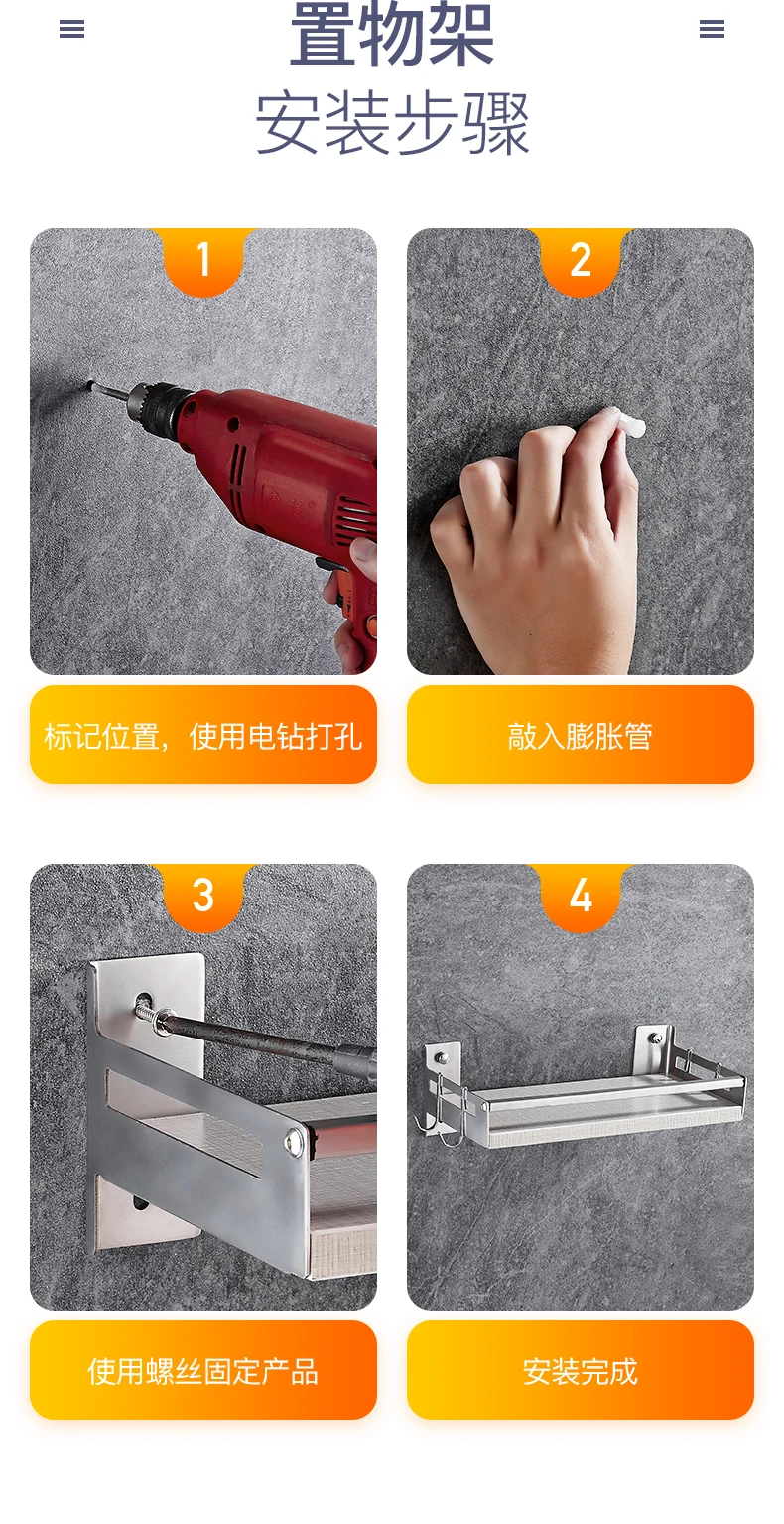 置物架
安装步骤

1
标记位置，使用电钻打孔

2
敲入膨胀管

3
使用螺丝固定产品

4
安装完成