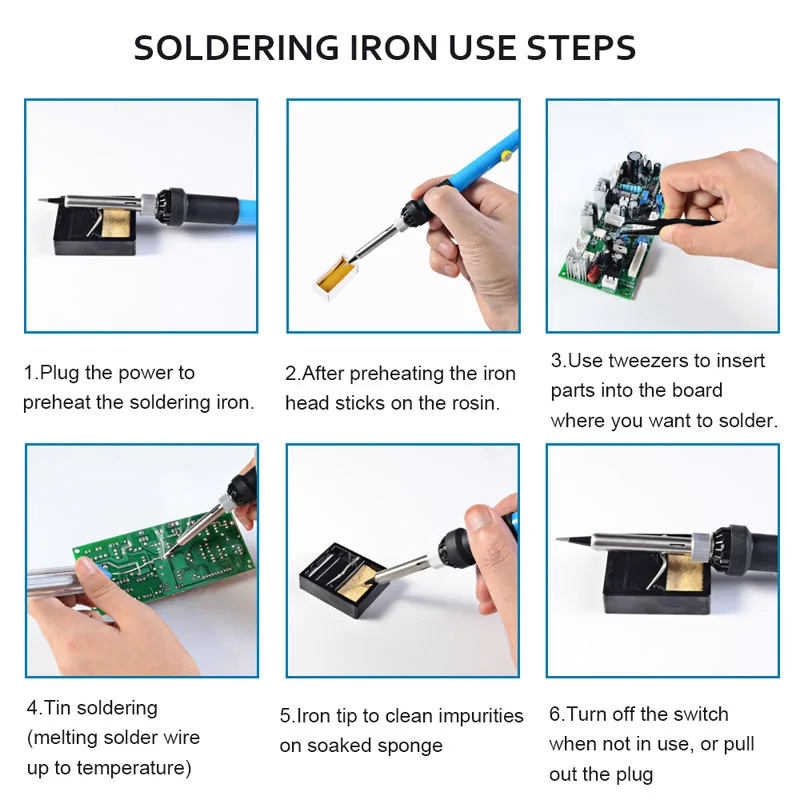 SOLDERING IRON USE STEPS

1.Plug the power to preheat the soldering iron.

2.After preheating the iron head sticks on the rosin.

3.Use tweezers to insert parts into the board where you want to solder.

4.Tin soldering (melting solder wire up to temperature)

5.Iron tip to clean impurities on soaked sponge

6.Turn off the switch when not in use, or pull out the plug