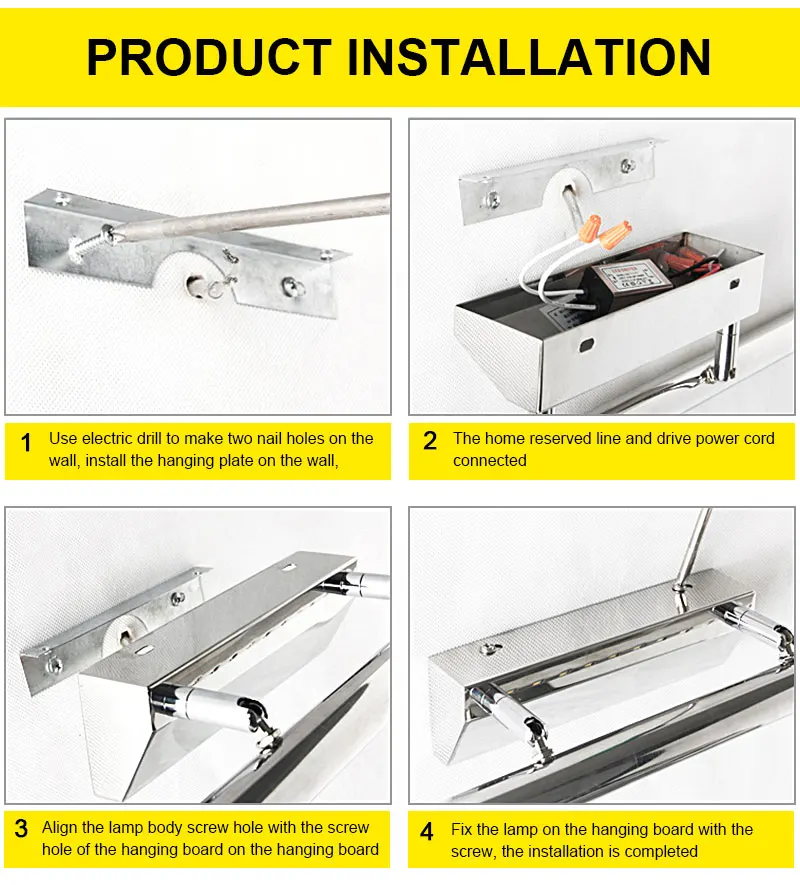 PRODUCT INSTALLATION

1 Use electric drill to make two nail holes on the wall, install the hanging plate on the wall,

2 The home reserved line and drive power cord connected

3 Align the lamp body screw hole with the screw hole of the hanging board on the hanging board

4 Fix the lamp on the hanging board with the screw, the installation is completed