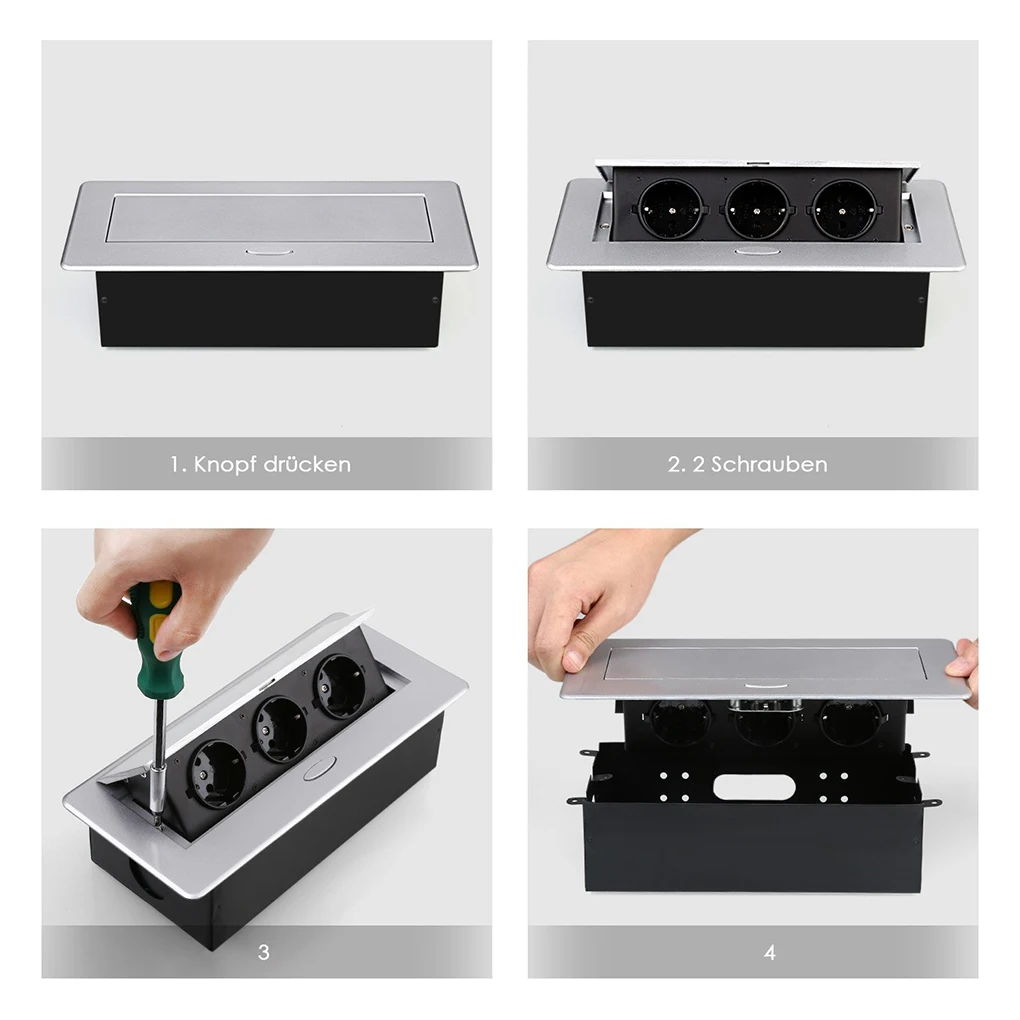 1. Knopf drücken

2. 2 Schrauben

3

4