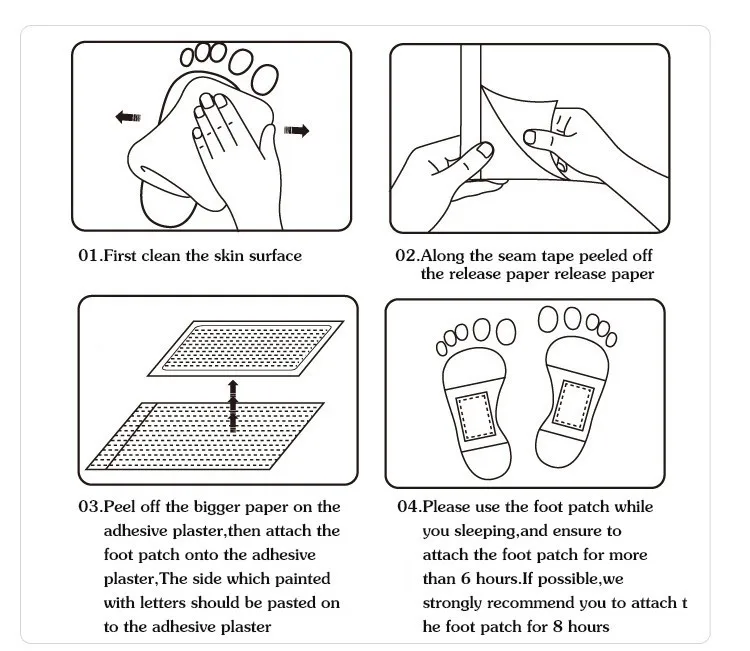 01.First clean the skin surface

02.Along the seam tape peeled off the release paper release paper

03.Peel off the bigger paper on the adhesive plaster,then attach the foot patch onto the adhesive plaster,The side which painted with letters should be pasted on to the adhesive plaster

04.Please use the foot patch while you sleeping,and ensure to attach the foot patch for more than 6 hours.If possible,we strongly recommend you to attach t he foot patch for 8 hours