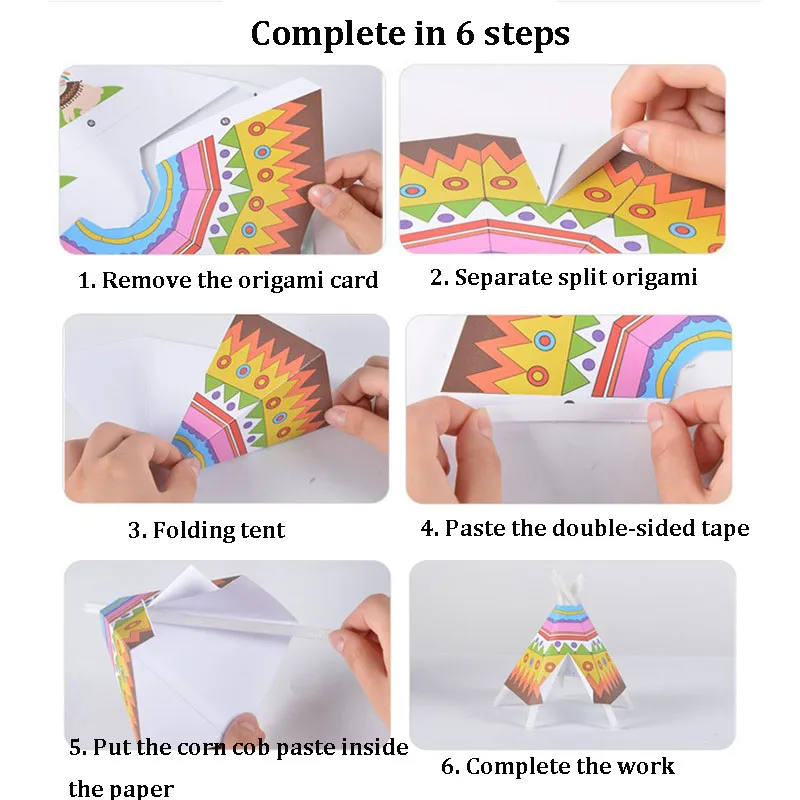 Complete in 6 steps

1. Remove the origami card

2. Separate split origami

3. Folding tent

4. Paste the double-sided tape

5. Put the corn cob paste inside the paper

6. Complete the work